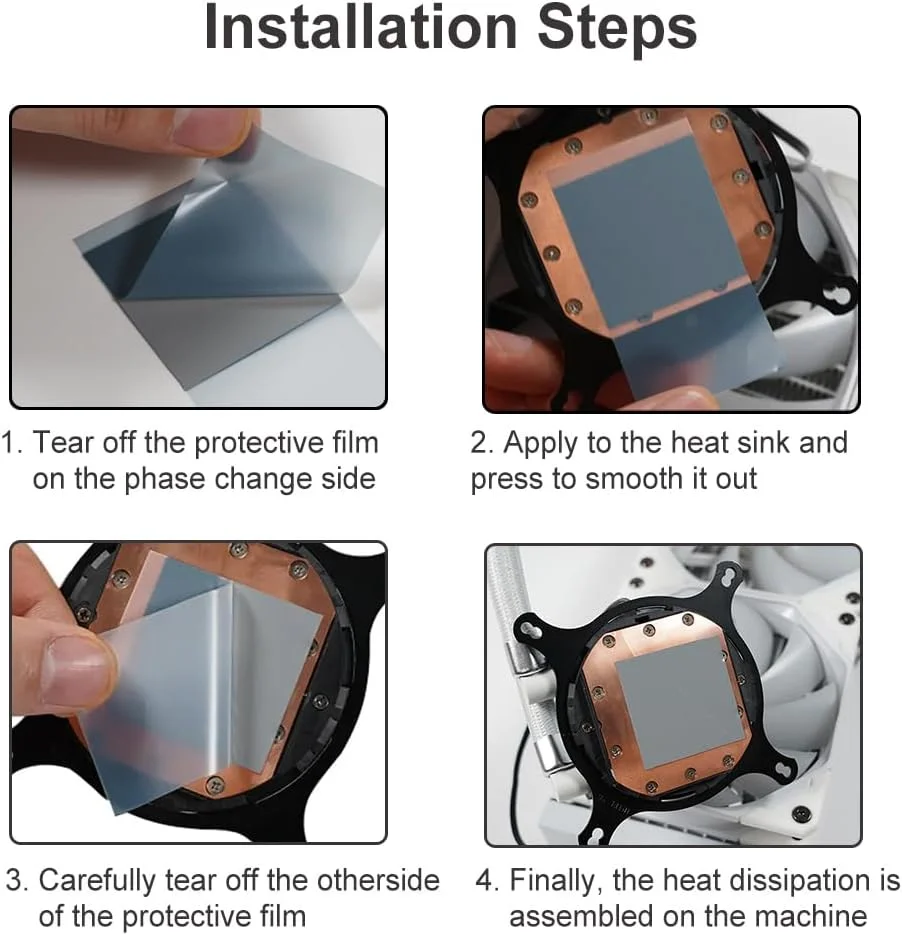 Installation Steps

1. Tear off the protective film on the phase change side

2. Apply to the heat sink and press to smooth it out

3. Carefully tear off the otherside of the protective film

4. Finally, the heat dissipation is assembled on the machine