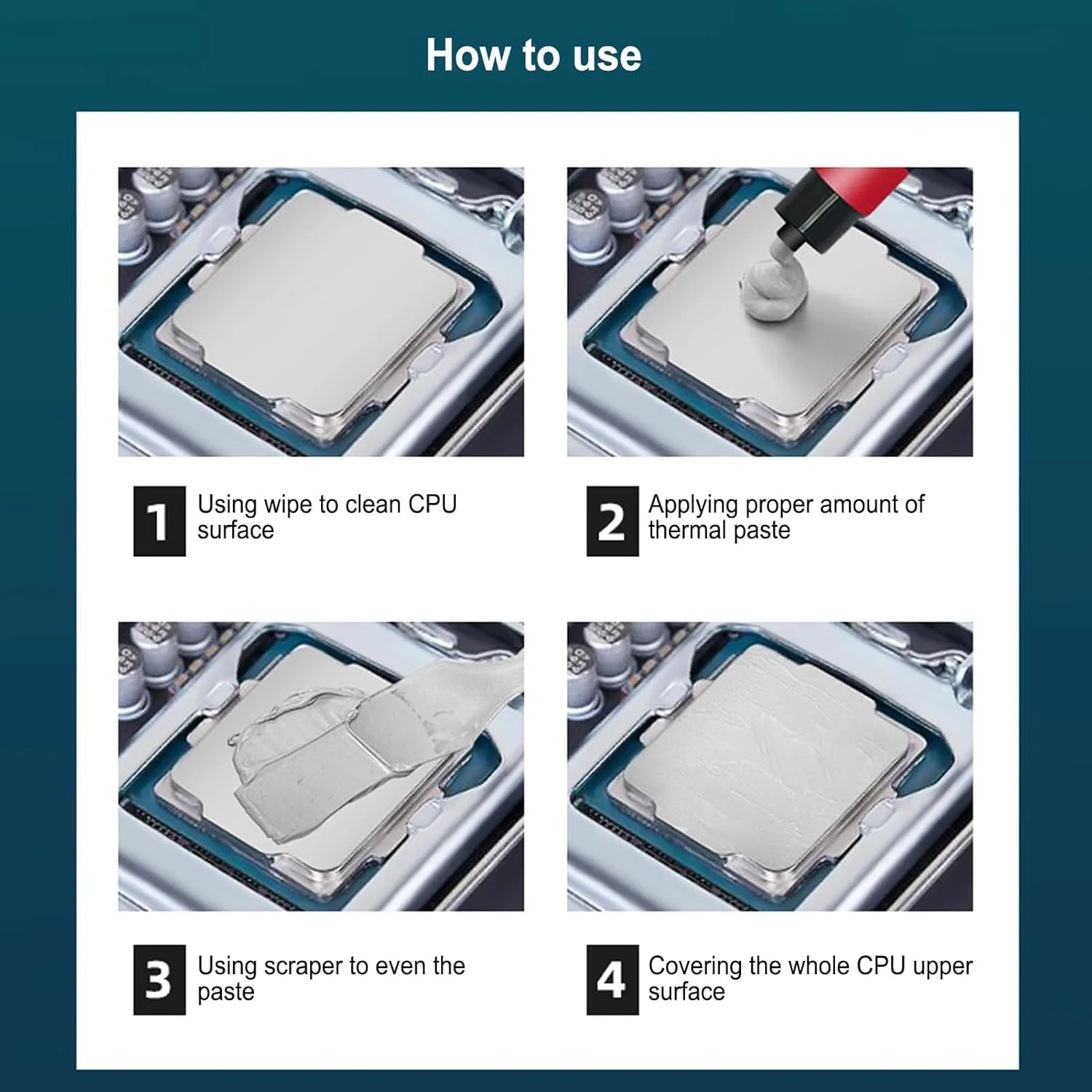 How to use

1 Using wipe to clean CPU surface

2 Applying proper amount of thermal paste

3 Using scraper to even the paste

4 Covering the whole CPU upper surface