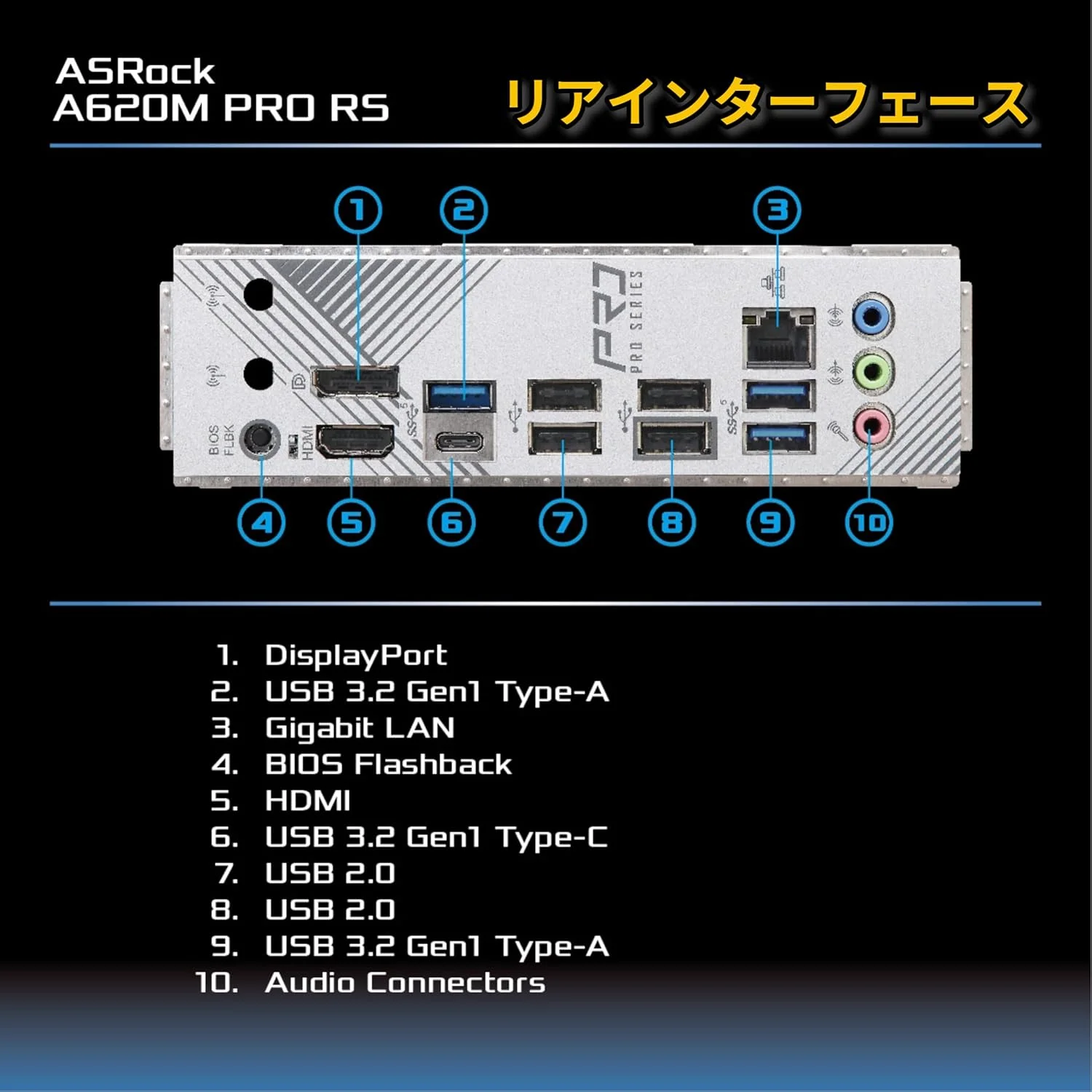 ASRock
A620M PRO RS

リアインターフェース

1
2
3

BIOS FLBK
HDMI
PRO SERIES

4
5
6
7
8
9
10

1. DisplayPort
2. USB 3.2 Gen1 Type-A
3. Gigabit LAN
4. BIOS Flashback
5. HDMI
6. USB 3.2 Gen1 Type-C
7. USB 2.0
8. USB 2.0
9. USB 3.2 Gen1 Type-A
10. Audio Connectors