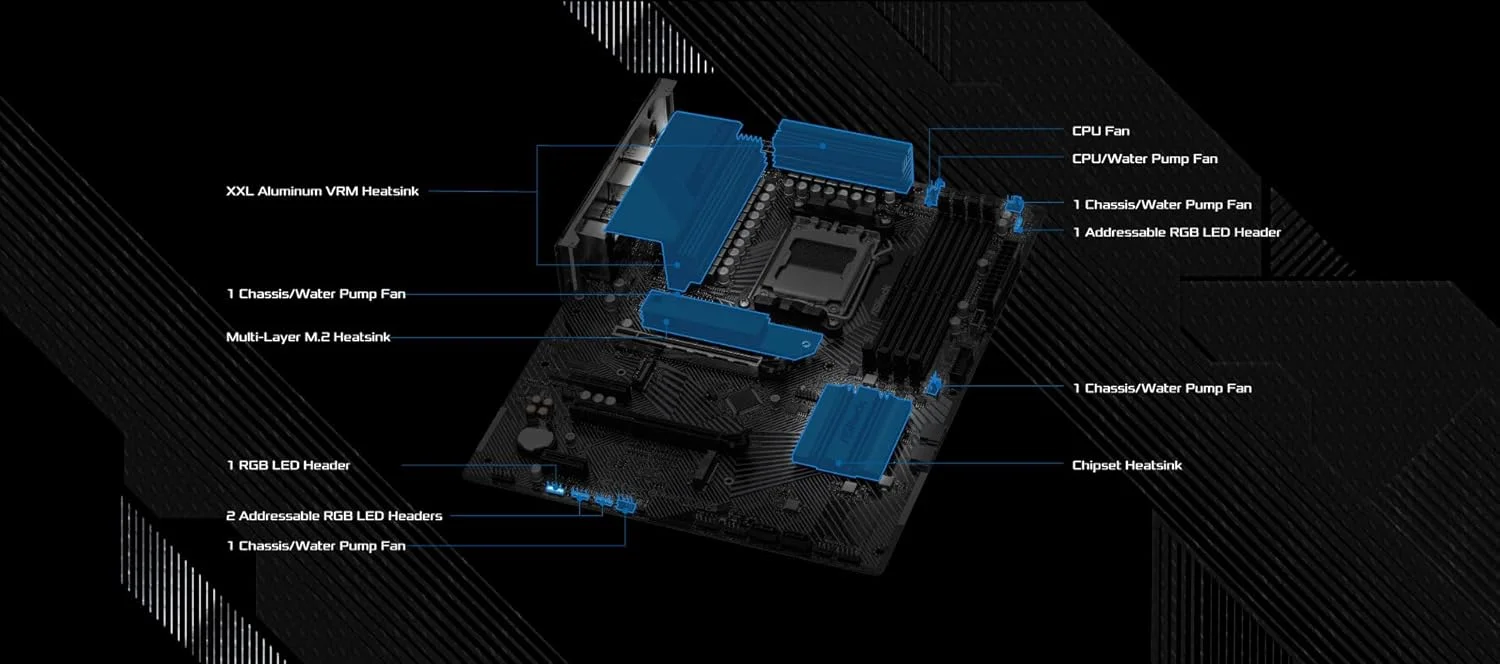 XXL Aluminum VRM Heatsink

1 Chassis/Water Pump Fan

Multi-Layer M.2 Heatsink

1 RGB LED Header

2 Addressable RGB LED Headers

1 Chassis/Water Pump Fan

CPU Fan

CPU/Water Pump Fan

1 Chassis/Water Pump Fan

1 Addressable RGB LED Header

1 Chassis/Water Pump Fan

Chipset Heatsink