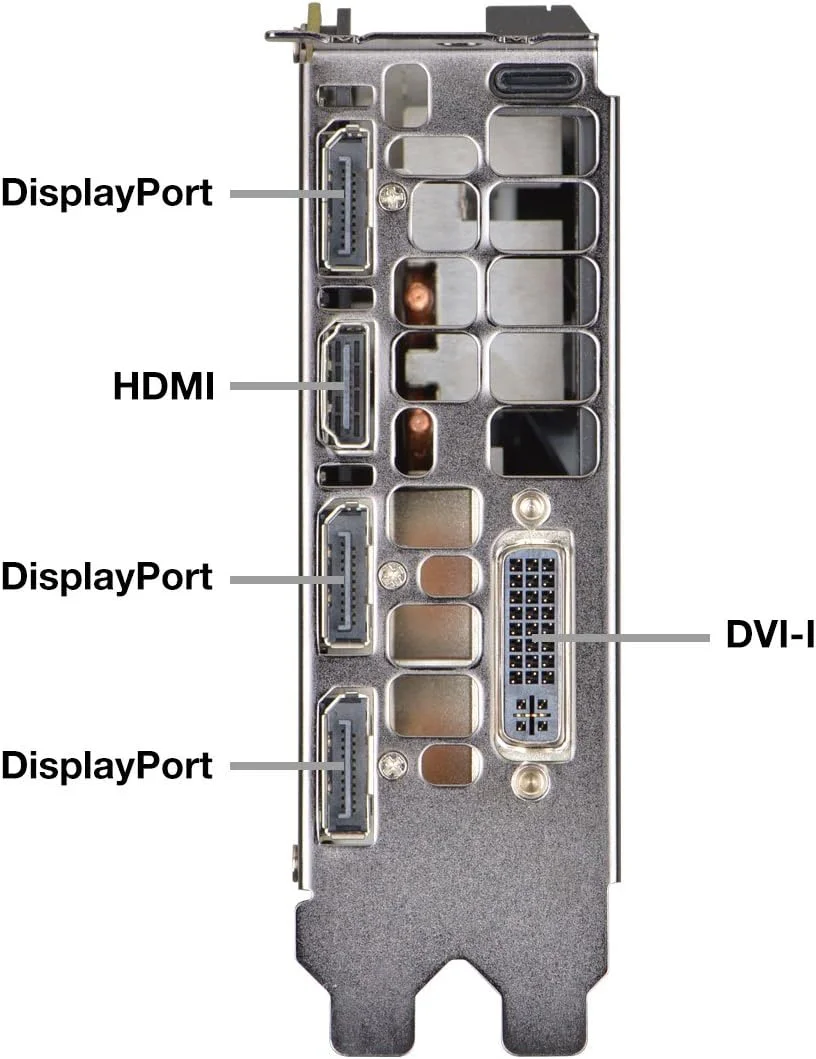 DisplayPort
HDMI
DisplayPort
DVI-I
DisplayPort