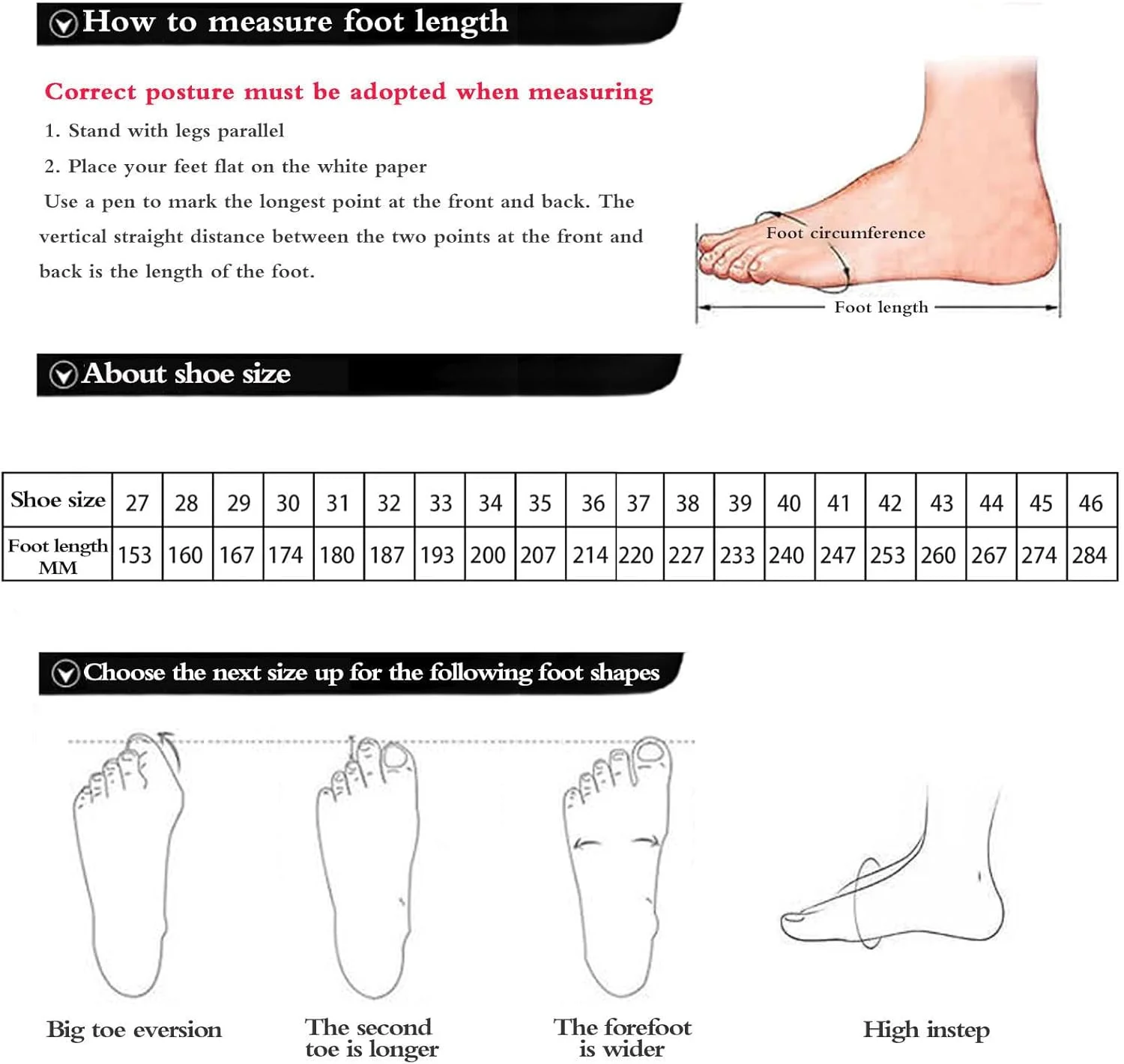 How to measure foot length

Correct posture must be adopted when measuring

1. Stand with legs parallel

2. Place your feet flat on the white paper

Use a pen to mark the longest point at the front and back. The vertical straight distance between the two points at the front and back is the length of the foot.

Foot circumference

Foot length

About shoe size

| Shoe size | 27 | 28 | 29 | 30 | 31 | 32 | 33 | 34 | 35 | 36 | 37 | 38 | 39 | 40 | 41 | 42 | 43 | 44 | 45 | 46 |
|---|---|---|---|---|---|---|---|---|---|---|---|---|---|---|---|---|---|---|---|---|
| Foot length MM | 153 | 160 | 167 | 174 | 180 | 187 | 193 | 200 | 207 | 214 | 220 | 227 | 233 | 240 | 247 | 253 | 260 | 267 | 274 | 284 |

Choose the next size up for the following foot shapes

Big toe eversion

The second toe is longer

The forefoot is wider

High instep