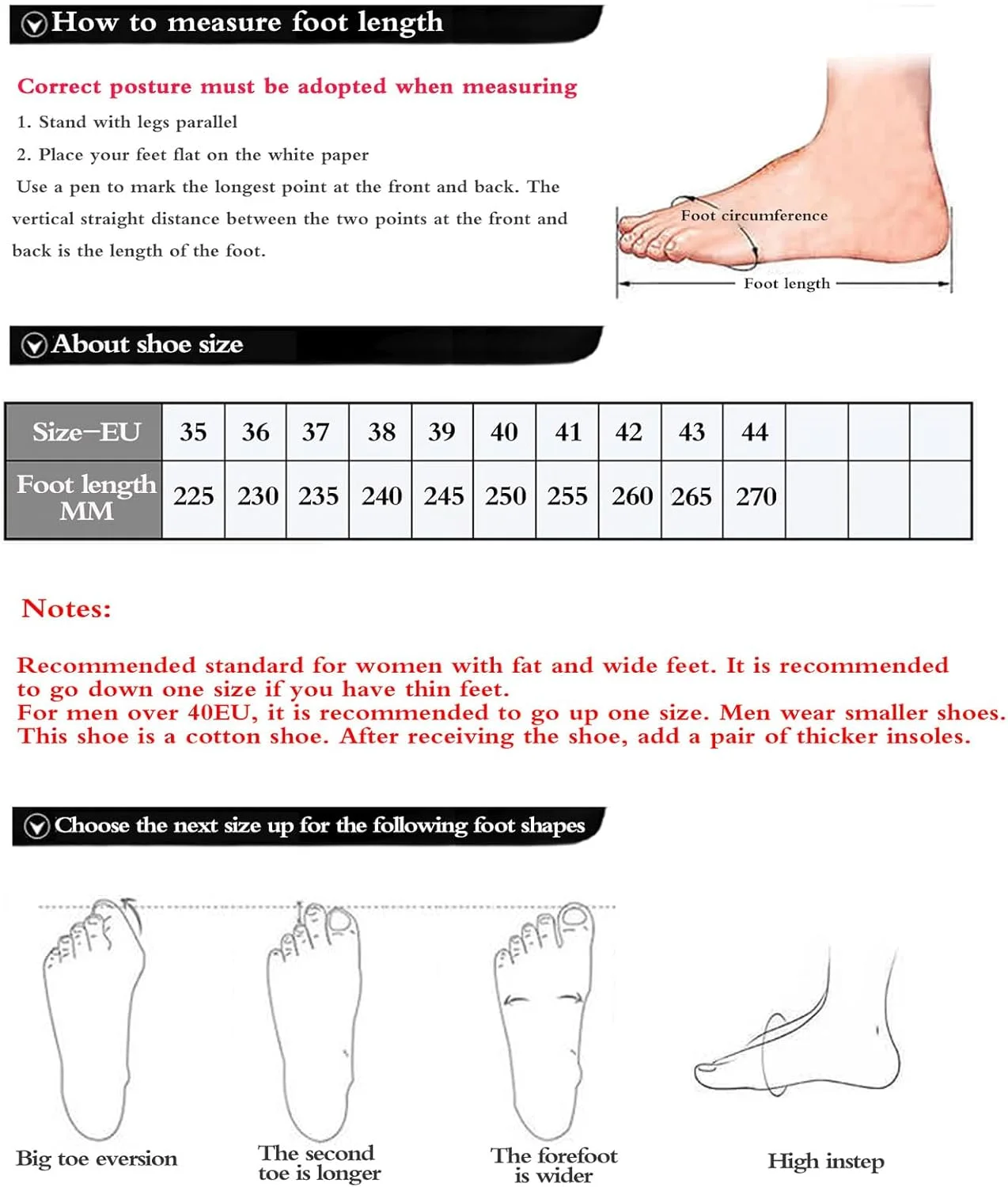 How to measure foot length

Correct posture must be adopted when measuring

1. Stand with legs parallel

2. Place your feet flat on the white paper

Use a pen to mark the longest point at the front and back. The vertical straight distance between the two points at the front and back is the length of the foot.

Foot circumference

Foot length

About shoe size

| Size-EU | 35 | 36 | 37 | 38 | 39 | 40 | 41 | 42 | 43 | 44 | | | |
|---|---|---|---|---|---|---|---|---|---|---|---|---|---|
| Foot length MM | 225 | 230 | 235 | 240 | 245 | 250 | 255 | 260 | 265 | 270 | | | |

Notes:

Recommended standard for women with fat and wide feet. It is recommended to go down one size if you have thin feet.
For men over 40EU, it is recommended to go up one size. Men wear smaller shoes.
This shoe is a cotton shoe. After receiving the shoe, add a pair of thicker insoles.

Choose the next size up for the following foot shapes

Big toe eversion

The second toe is longer

The forefoot is wider

High instep