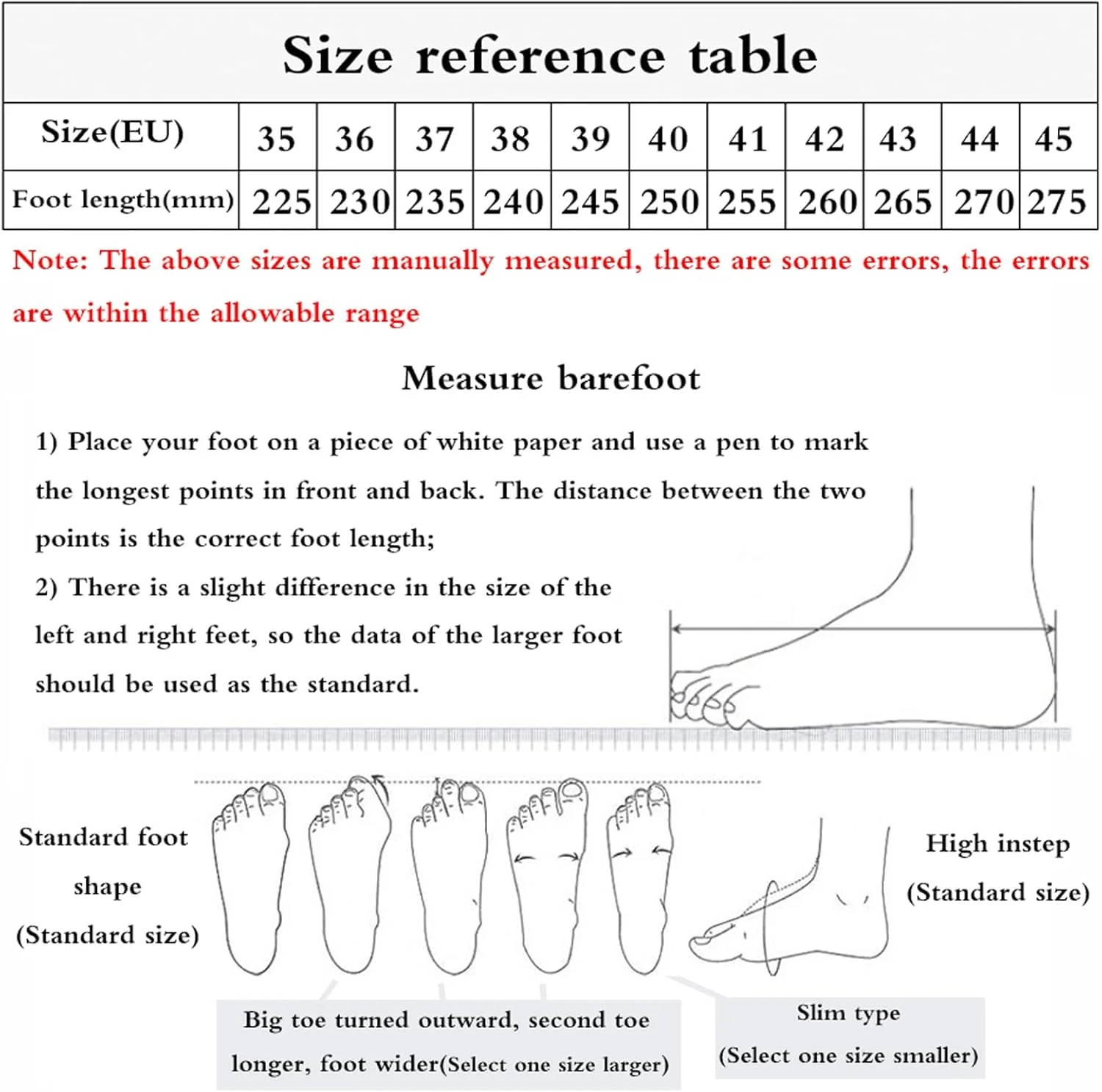 Size reference table

| Size(EU) | 35 | 36 | 37 | 38 | 39 | 40 | 41 | 42 | 43 | 44 | 45 |
|---|---|---|---|---|---|---|---|---|---|---|---|
| Foot length(mm) | 225 | 230 | 235 | 240 | 245 | 250 | 255 | 260 | 265 | 270 | 275 |

Note: The above sizes are manually measured, there are some errors, the errors are within the allowable range

Measure barefoot

1) Place your foot on a piece of white paper and use a pen to mark the longest points in front and back. The distance between the two points is the correct foot length;
2) There is a slight difference in the size of the left and right feet, so the data of the larger foot should be used as the standard.

Standard foot shape (Standard size)

High instep (Standard size)

Big toe turned outward, second toe longer, foot wider(Select one size larger)

Slim type (Select one size smaller)