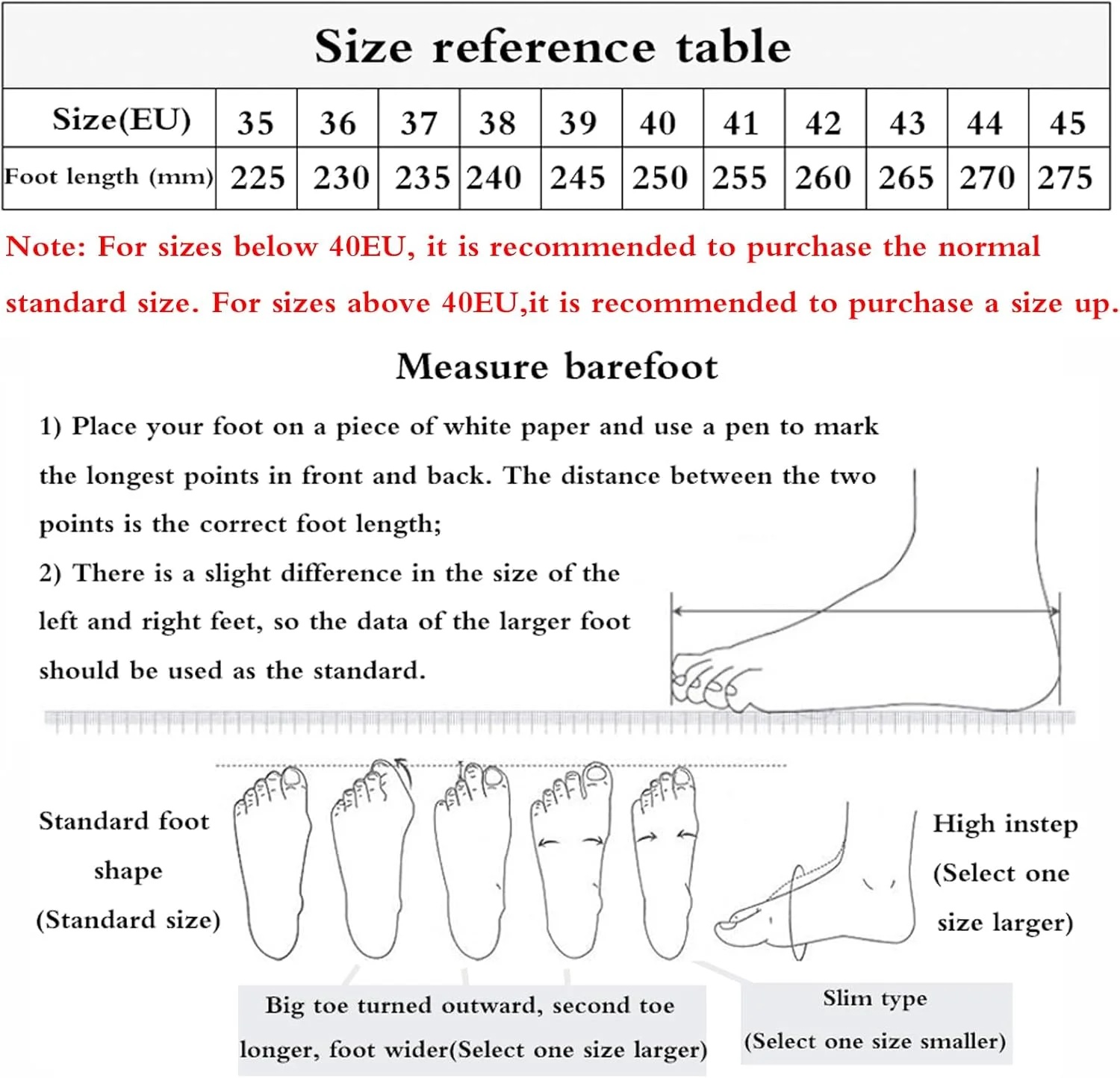 Size reference table

| Size(EU) | 35 | 36 | 37 | 38 | 39 | 40 | 41 | 42 | 43 | 44 | 45 |
|---|---|---|---|---|---|---|---|---|---|---|---|
| Foot length (mm) | 225 | 230 | 235 | 240 | 245 | 250 | 255 | 260 | 265 | 270 | 275 |

Note: For sizes below 40EU, it is recommended to purchase the normal standard size. For sizes above 40EU,it is recommended to purchase a size up.

Measure barefoot

1) Place your foot on a piece of white paper and use a pen to mark the longest points in front and back. The distance between the two points is the correct foot length;
2) There is a slight difference in the size of the left and right feet, so the data of the larger foot should be used as the standard.

Standard foot shape (Standard size)

High instep (Select one size larger)

Big toe turned outward, second toe longer, foot wider(Select one size larger)

Slim type (Select one size smaller)