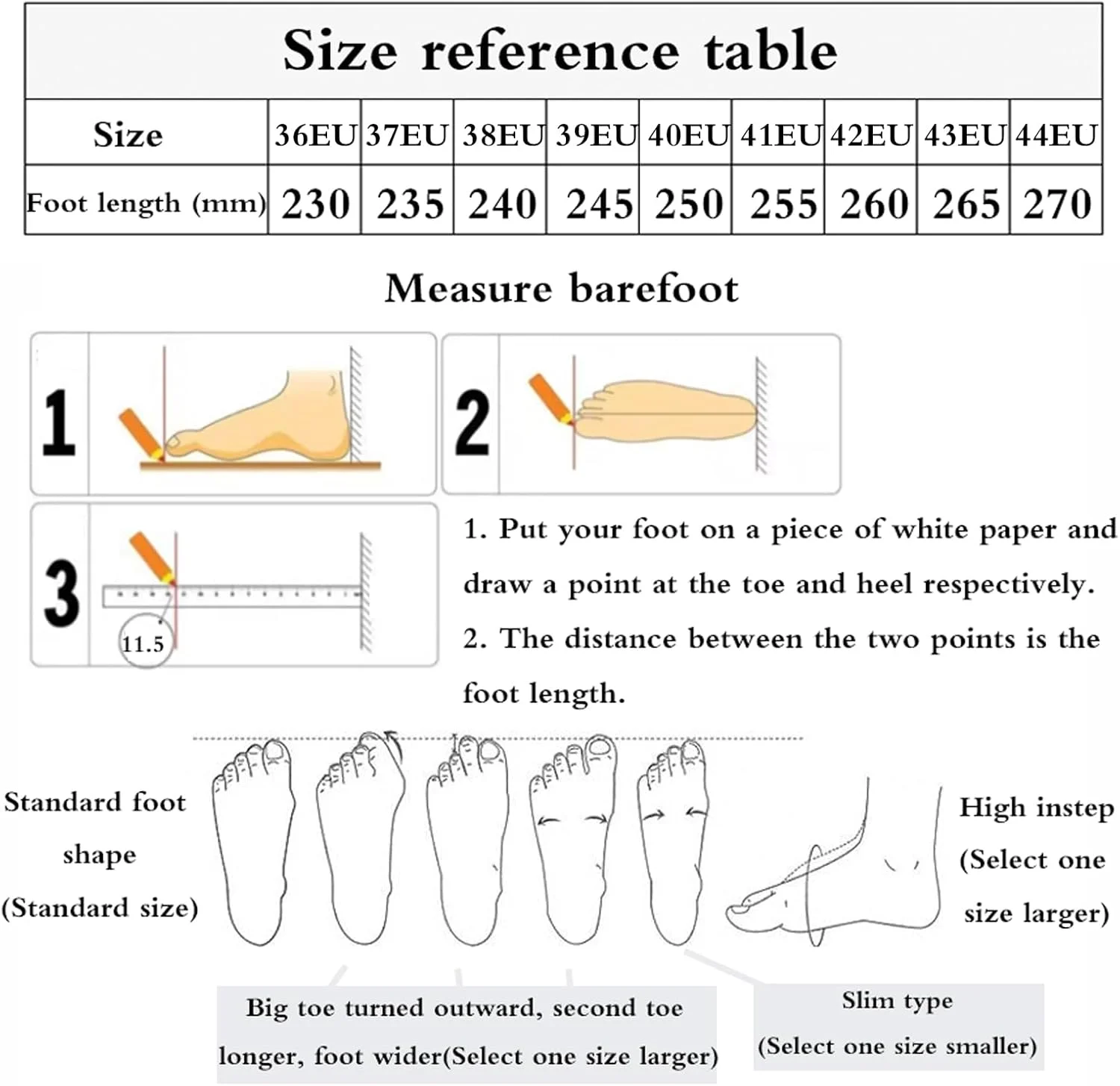 Size reference table

| Size | 36EU | 37EU | 38EU | 39EU | 40EU | 41EU | 42EU | 43EU | 44EU |
|---|---|---|---|---|---|---|---|---|---|
| Foot length (mm) | 230 | 235 | 240 | 245 | 250 | 255 | 260 | 265 | 270 |

Measure barefoot

1

2

3

11.5

1. Put your foot on a piece of white paper and draw a point at the toe and heel respectively.
2. The distance between the two points is the foot length.

Standard foot shape (Standard size)

High instep (Select one size larger)

Big toe turned outward, second toe longer, foot wider(Select one size larger)

Slim type (Select one size smaller)