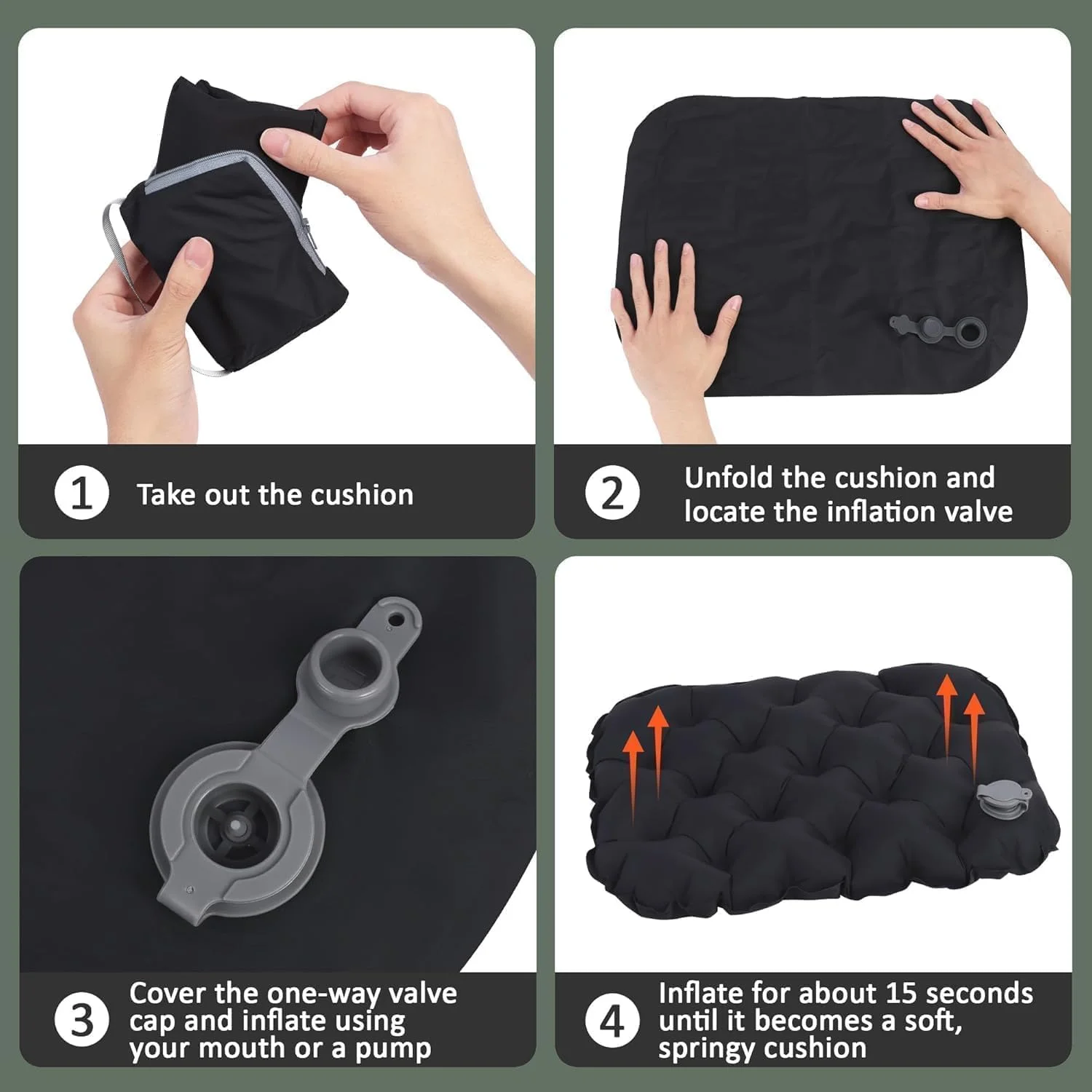 1 Take out the cushion

2 Unfold the cushion and locate the inflation valve

3 Cover the one-way valve cap and inflate using your mouth or a pump

4 Inflate for about 15 seconds until it becomes a soft, springy cushion