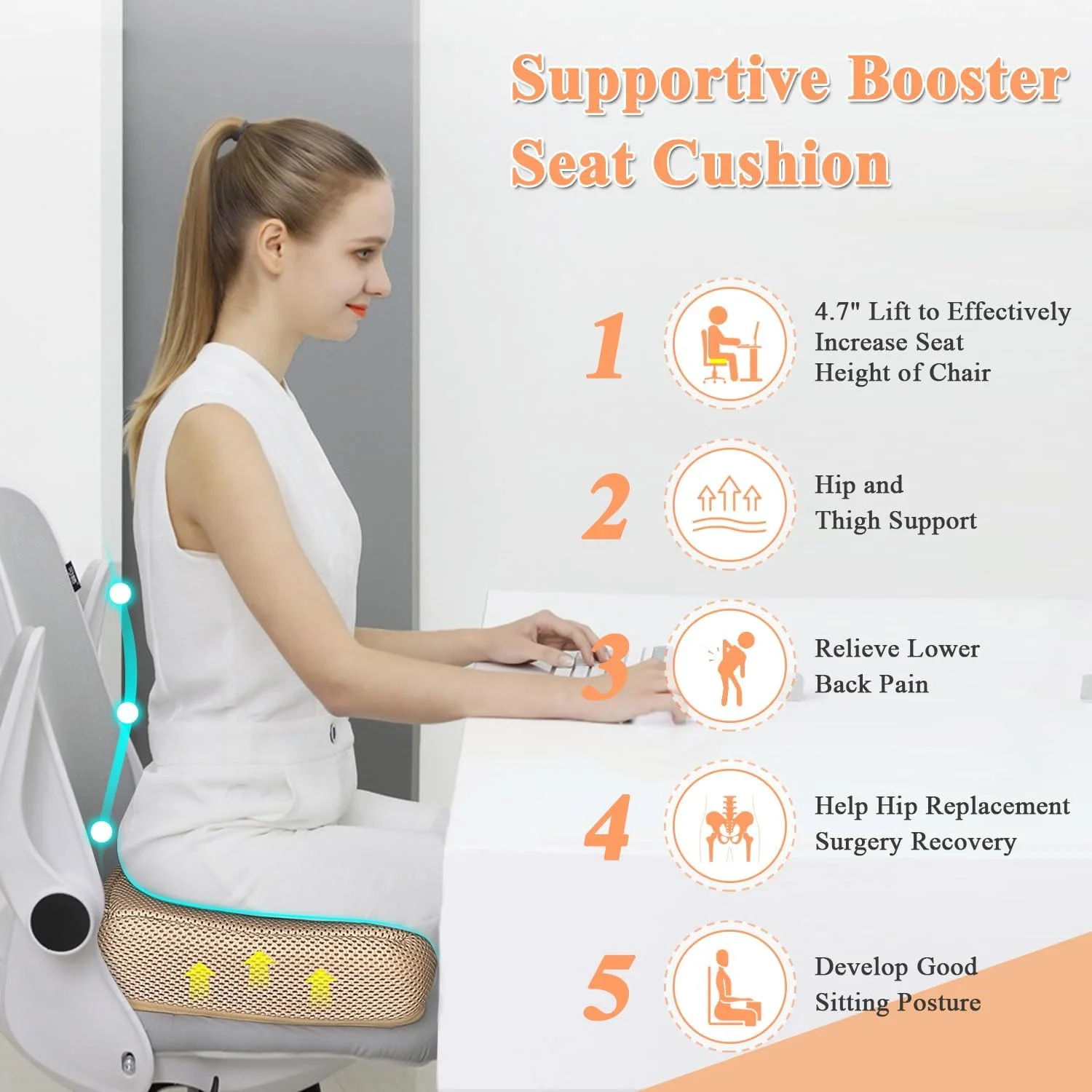 Supportive Booster Seat Cushion

1 4.7" Lift to Effectively Increase Seat Height of Chair

2 Hip and Thigh Support

3 Relieve Lower Back Pain

4 Help Hip Replacement Surgery Recovery

5 Develop Good Sitting Posture