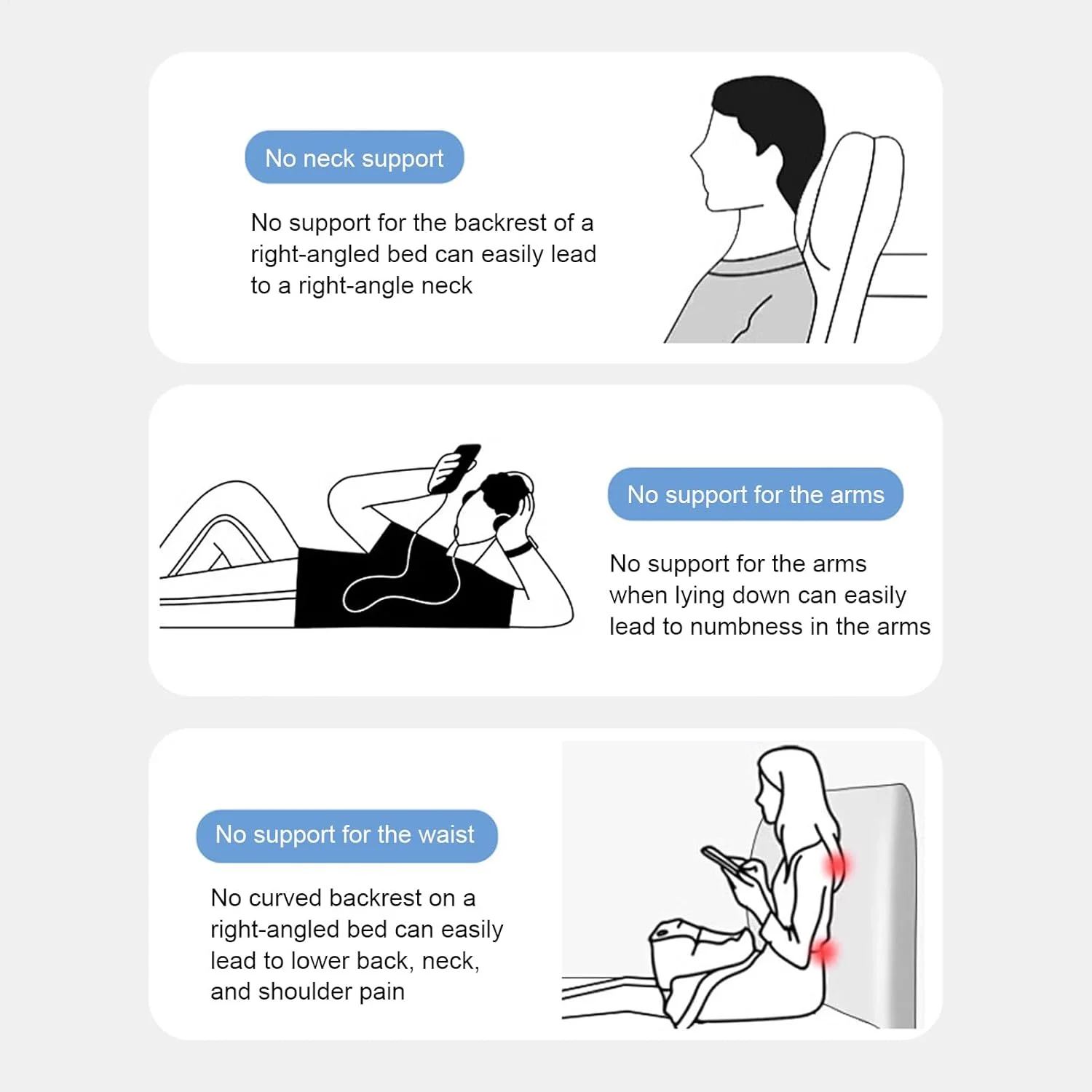 No neck support

No support for the backrest of a right-angled bed can easily lead to a right-angle neck

No support for the arms

No support for the arms when lying down can easily lead to numbness in the arms

No support for the waist

No curved backrest on a right-angled bed can easily lead to lower back, neck, and shoulder pain