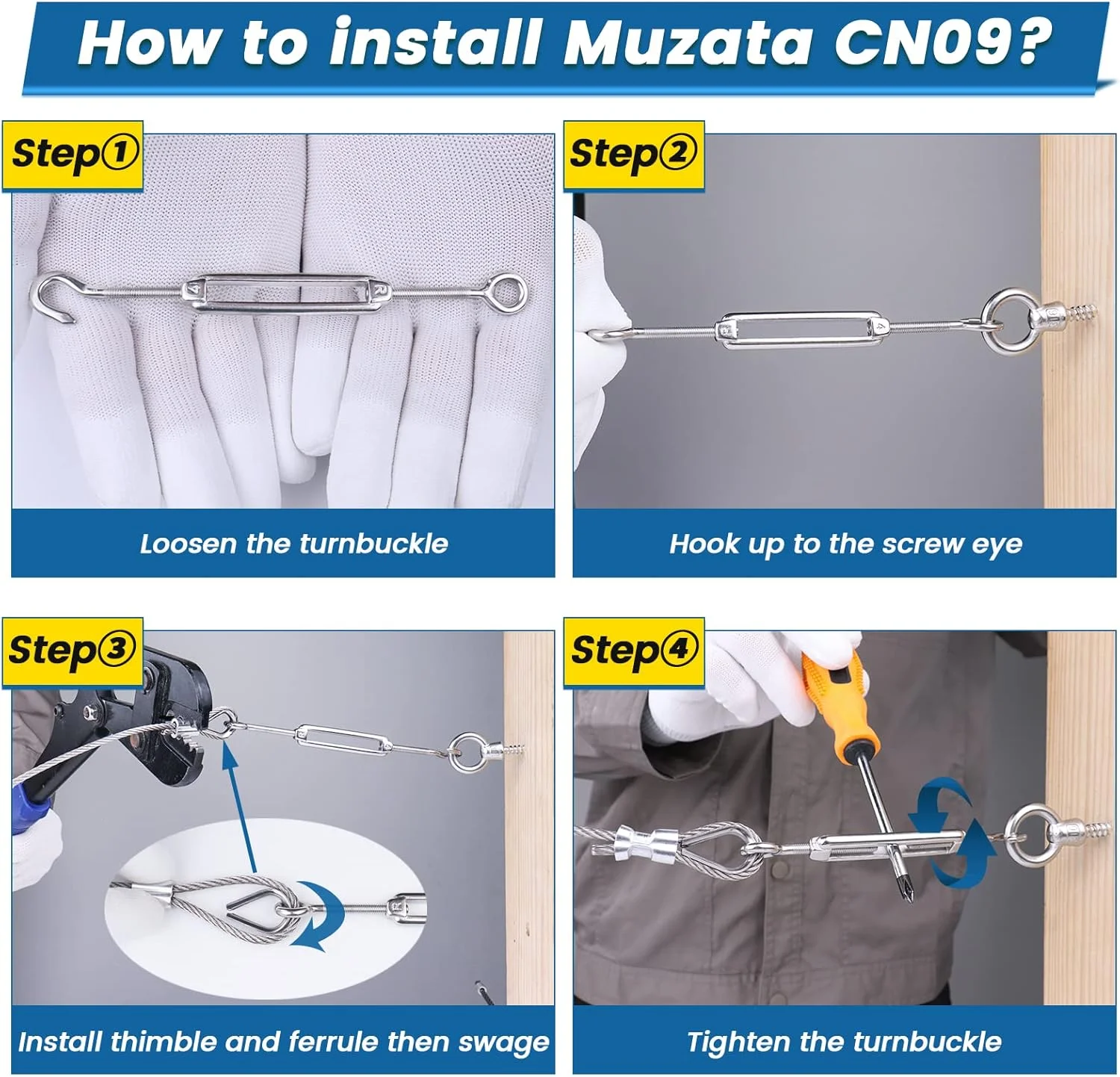 How to install Muzata CN09?

Step①

Loosen the turnbuckle

Step②

Hook up to the screw eye

Step③

Install thimble and ferrule then swage

Step④

Tighten the turnbuckle