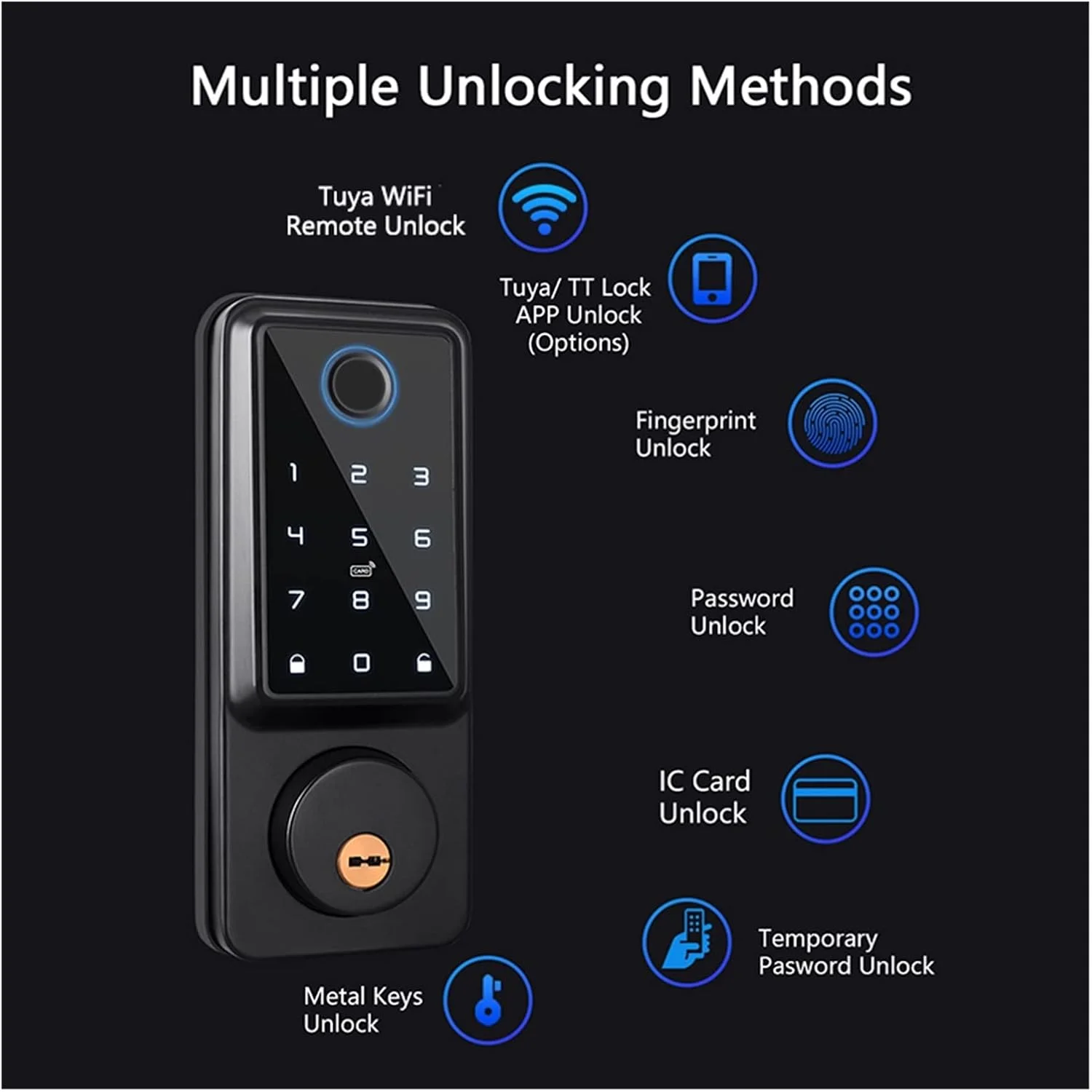 Multiple Unlocking Methods

Tuya WiFi
Remote Unlock

Tuya/ TT Lock
APP Unlock
(Options)

Fingerprint
Unlock

1 2 3
4 5 6
CARD
7 8 9
0

Password
Unlock

IC Card
Unlock

Temporary
Pasword Unlock

Metal Keys
Unlock