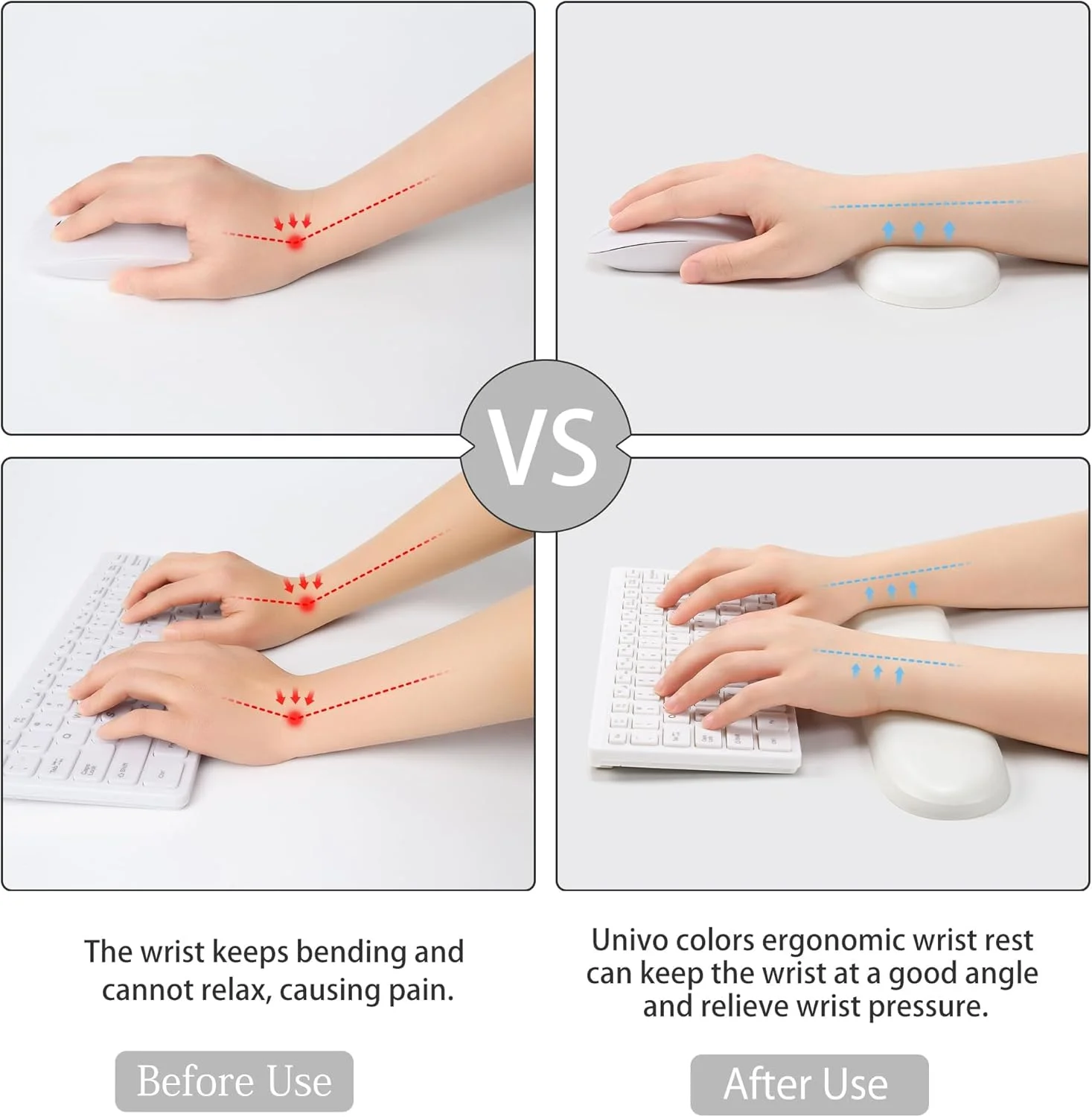 VS

The wrist keeps bending and cannot relax, causing pain.

Before Use

Univo colors ergonomic wrist rest can keep the wrist at a good angle and relieve wrist pressure.

After Use