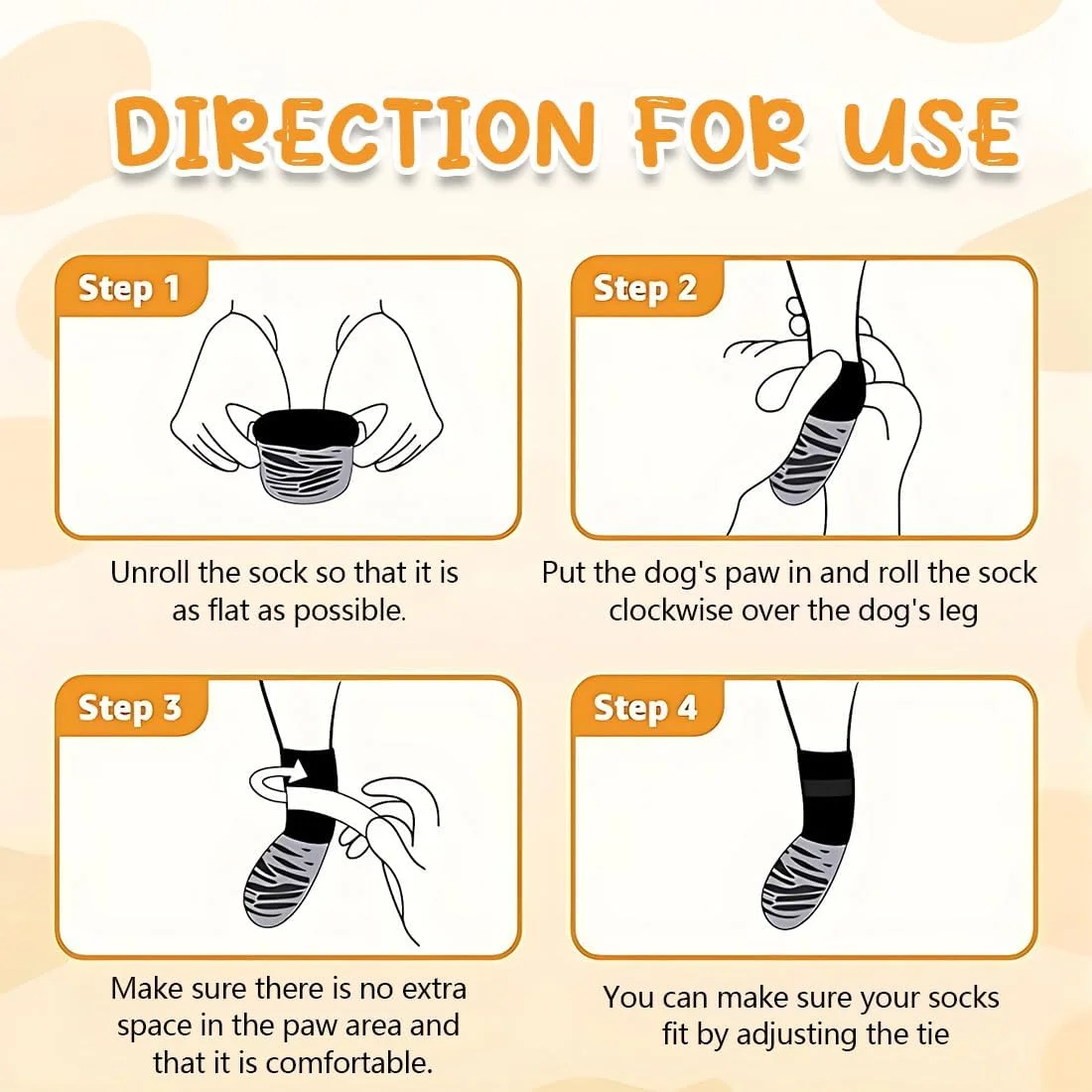 DIRECTION FOR USE

Step 1

Unroll the sock so that it is as flat as possible.

Step 2

Put the dog's paw in and roll the sock clockwise over the dog's leg

Step 3

Make sure there is no extra space in the paw area and that it is comfortable.

Step 4

You can make sure your socks fit by adjusting the tie