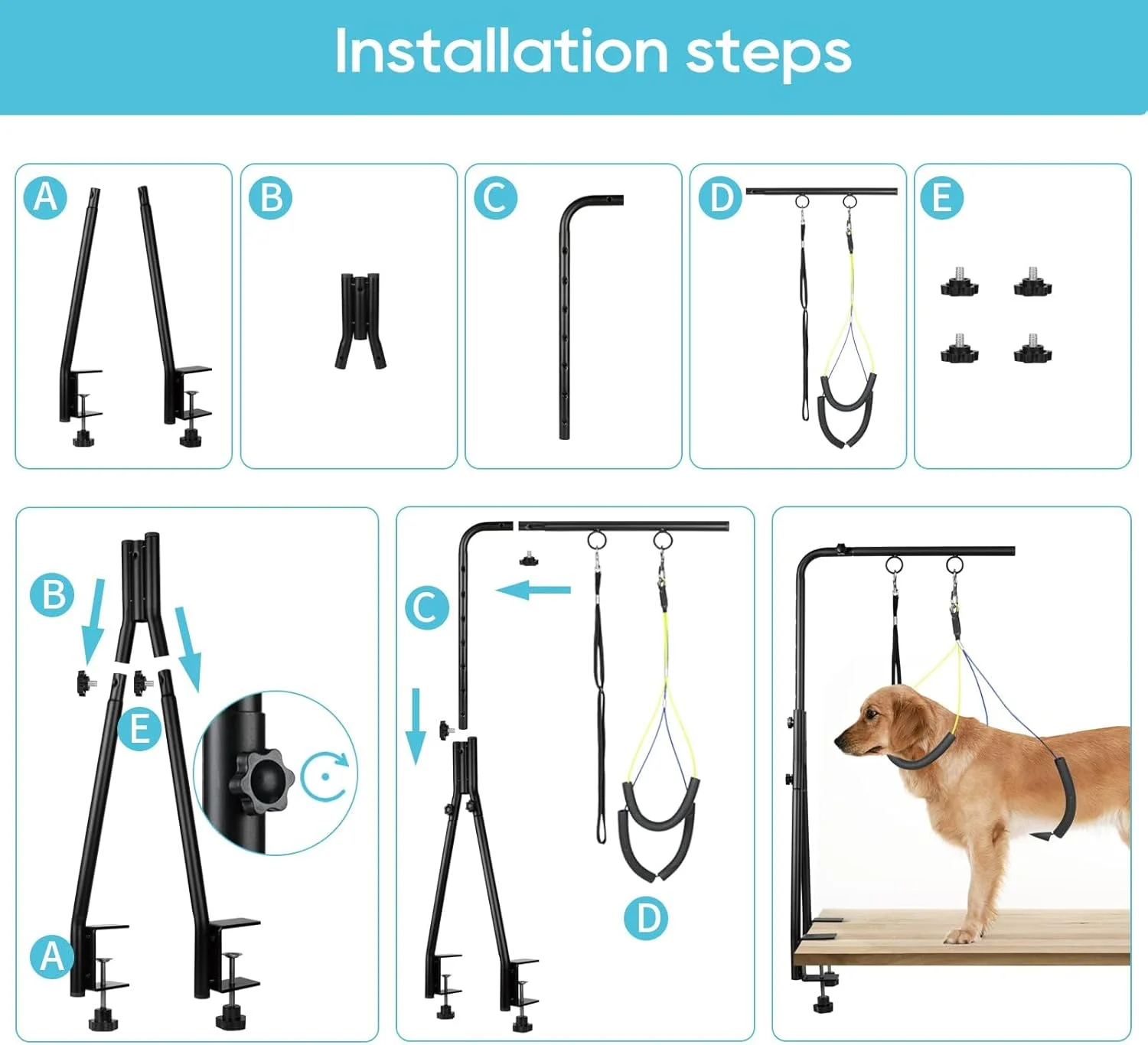 Installation steps

A

B

C

D

E

B

E

A

C

D