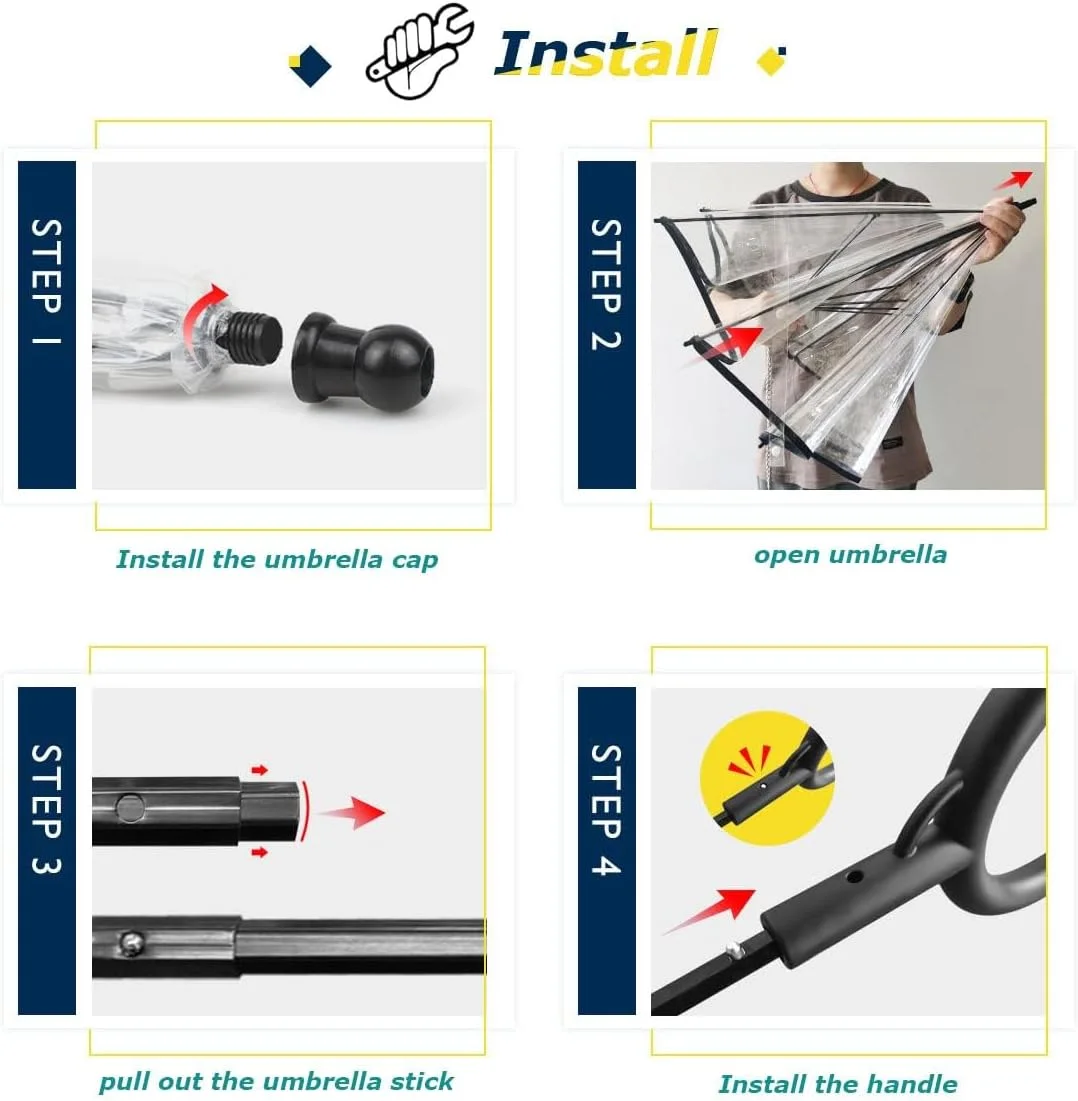 Install

STEP 1

Install the umbrella cap

STEP 2

open umbrella

STEP 3

pull out the umbrella stick

STEP 4

Install the handle