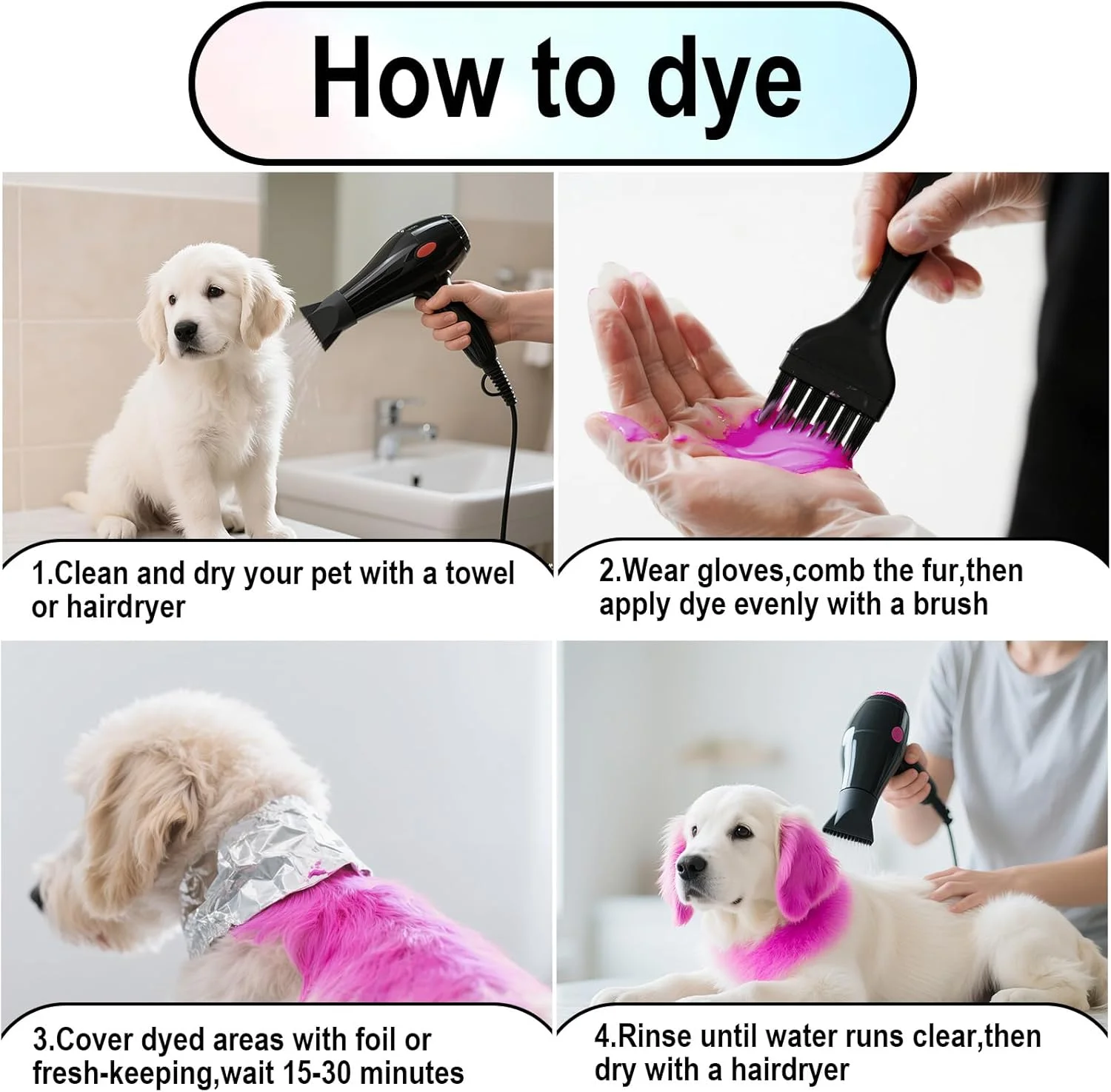 How to dye

1.Clean and dry your pet with a towel or hairdryer

2.Wear gloves,comb the fur,then apply dye evenly with a brush

3.Cover dyed areas with foil or fresh-keeping,wait 15-30 minutes

4.Rinse until water runs clear,then dry with a hairdryer