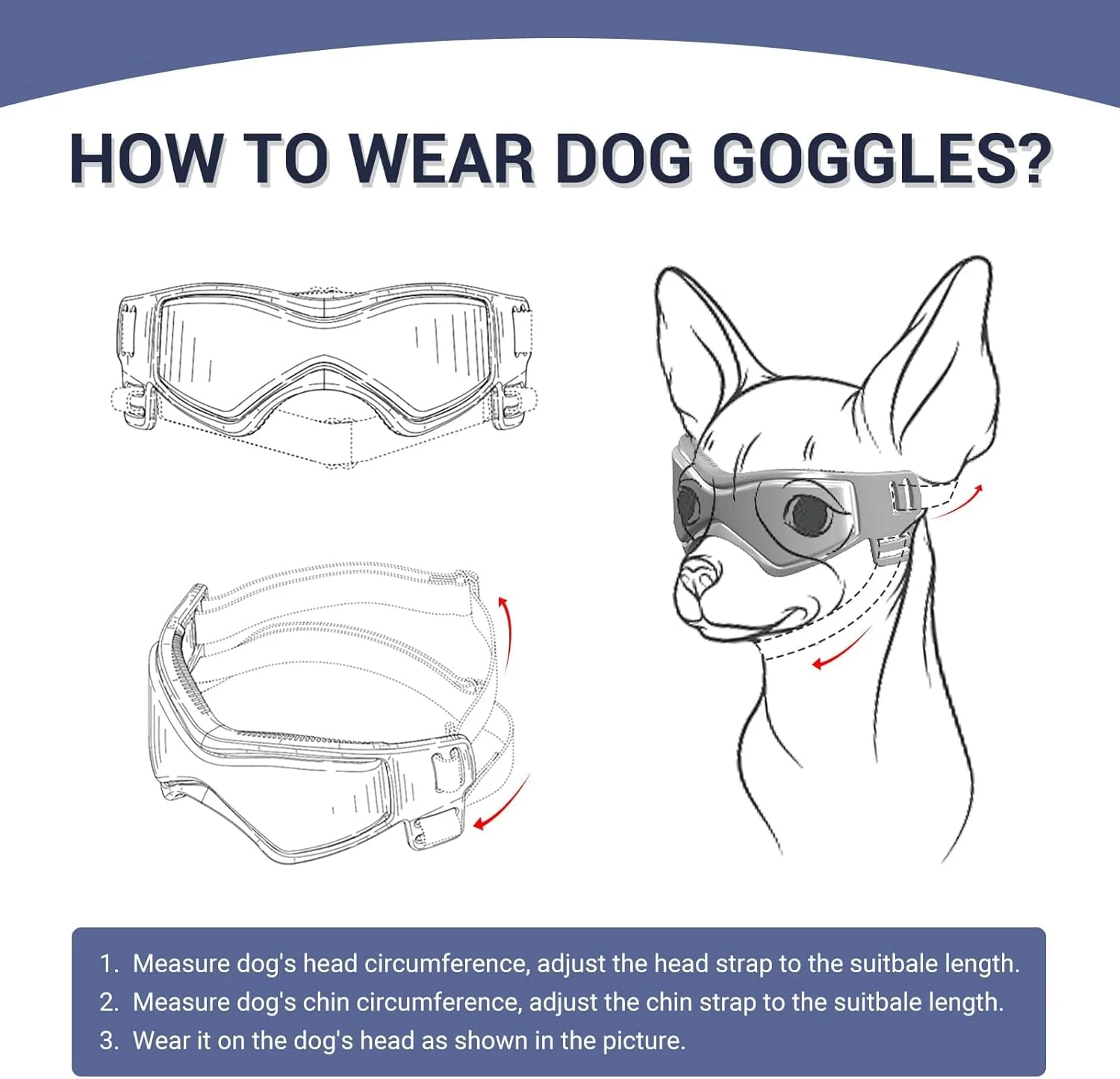 HOW TO WEAR DOG GOGGLES?

1. Measure dog's head circumference, adjust the head strap to the suitbale length.
2. Measure dog's chin circumference, adjust the chin strap to the suitbale length.
3. Wear it on the dog's head as shown in the picture.