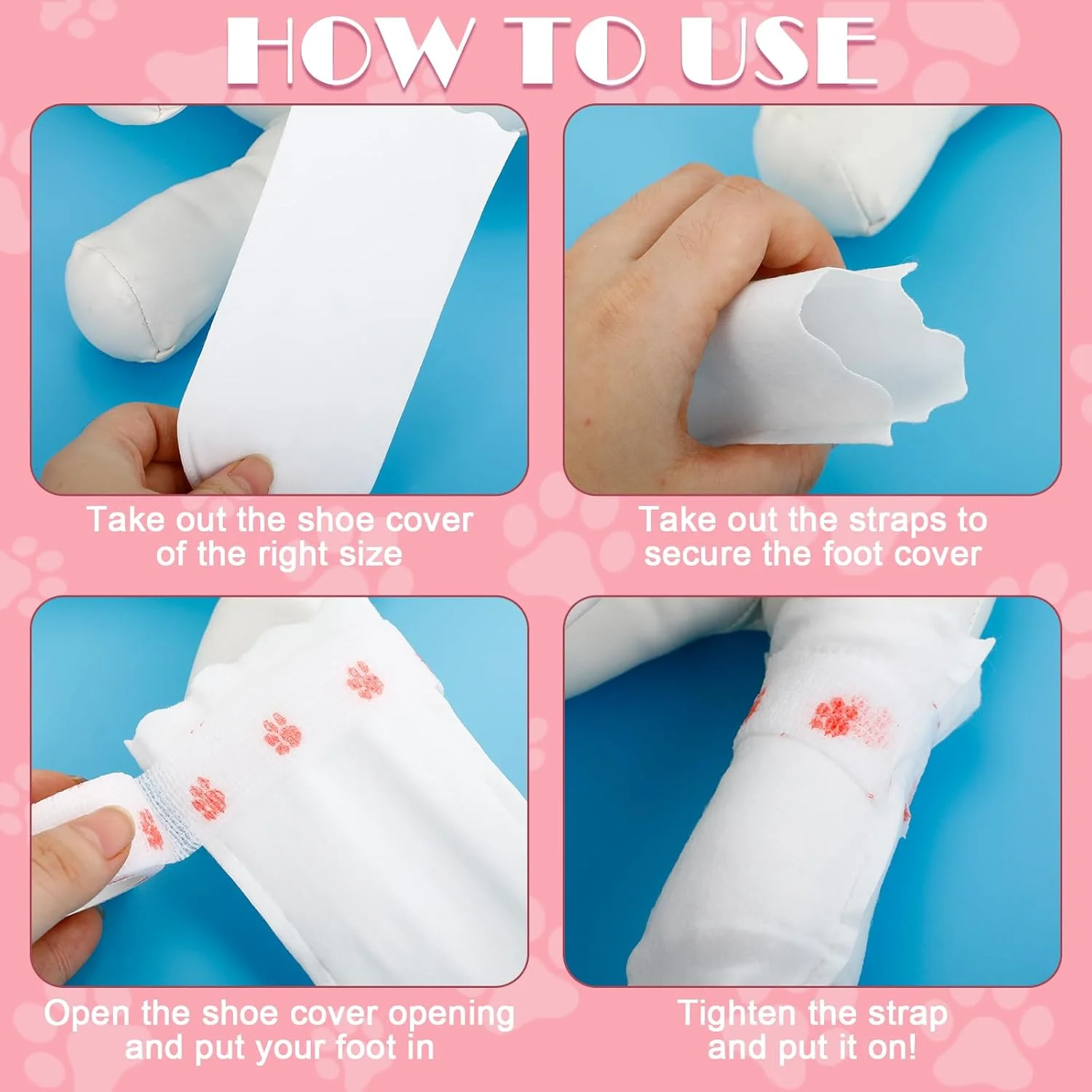 HOW TO USE

Take out the shoe cover of the right size

Take out the straps to secure the foot cover

Open the shoe cover opening and put your foot in

Tighten the strap and put it on!