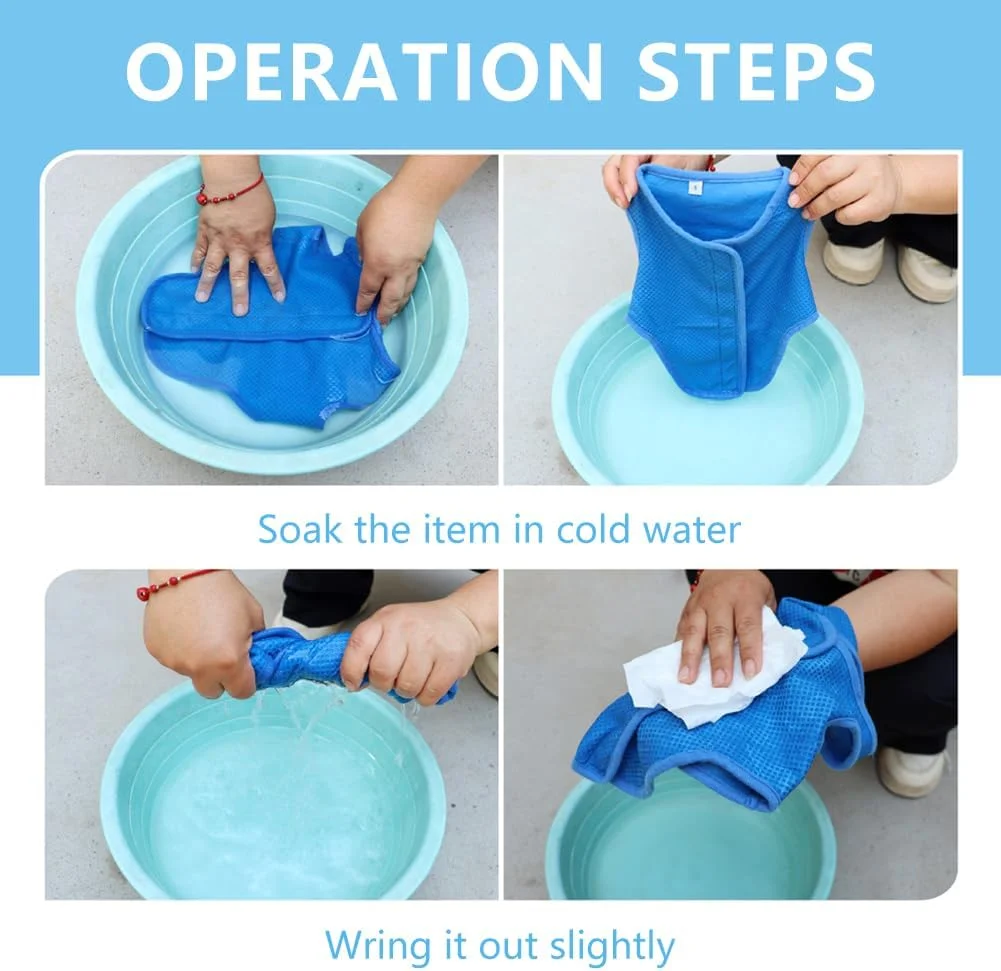 OPERATION STEPS

Soak the item in cold water

Wring it out slightly