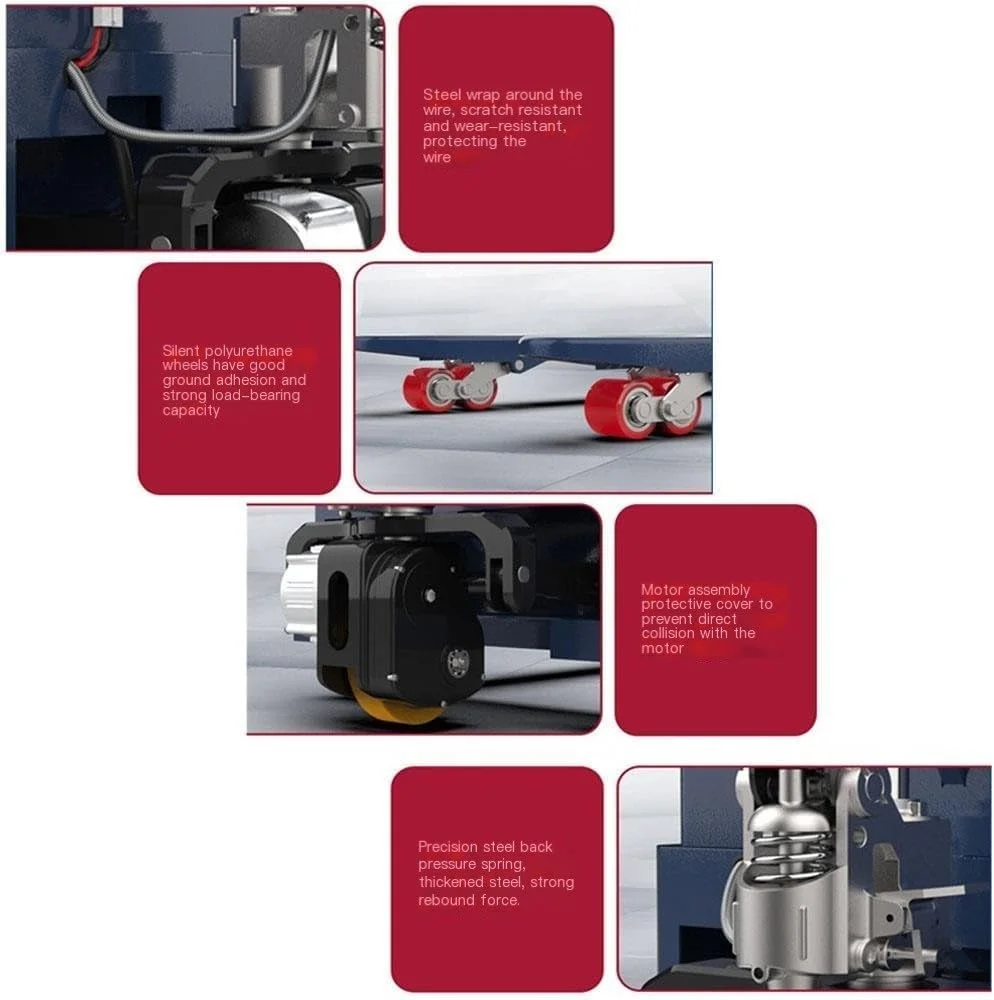 Steel wrap around the wire, scratch resistant and wear-resistant, protecting the wire

Silent polyurethane wheels have good ground adhesion and strong load-bearing capacity

Motor assembly protective cover to prevent direct collision with the motor

Precision steel back pressure spring, thickened steel, strong rebound force.