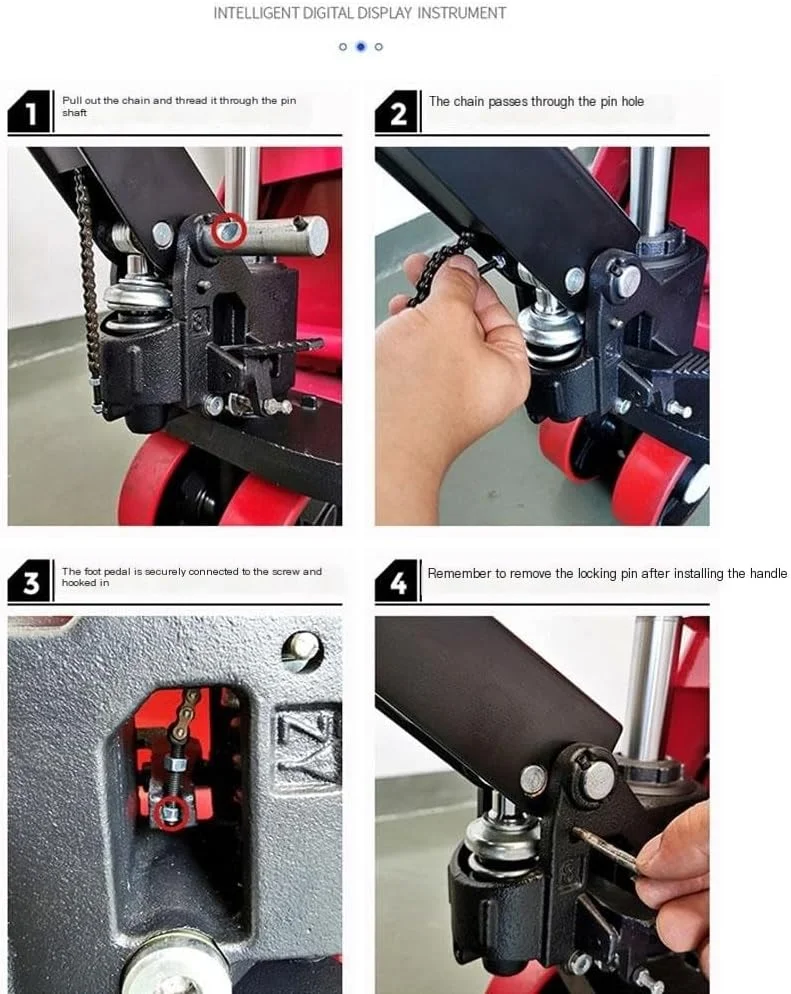 INTELLIGENT DIGITAL DISPLAY INSTRUMENT

1 Pull out the chain and thread it through the pin shaft

2 The chain passes through the pin hole

3 The foot pedal is securely connected to the screw and hooked in

4 Remember to remove the locking pin after installing the handle

ZN