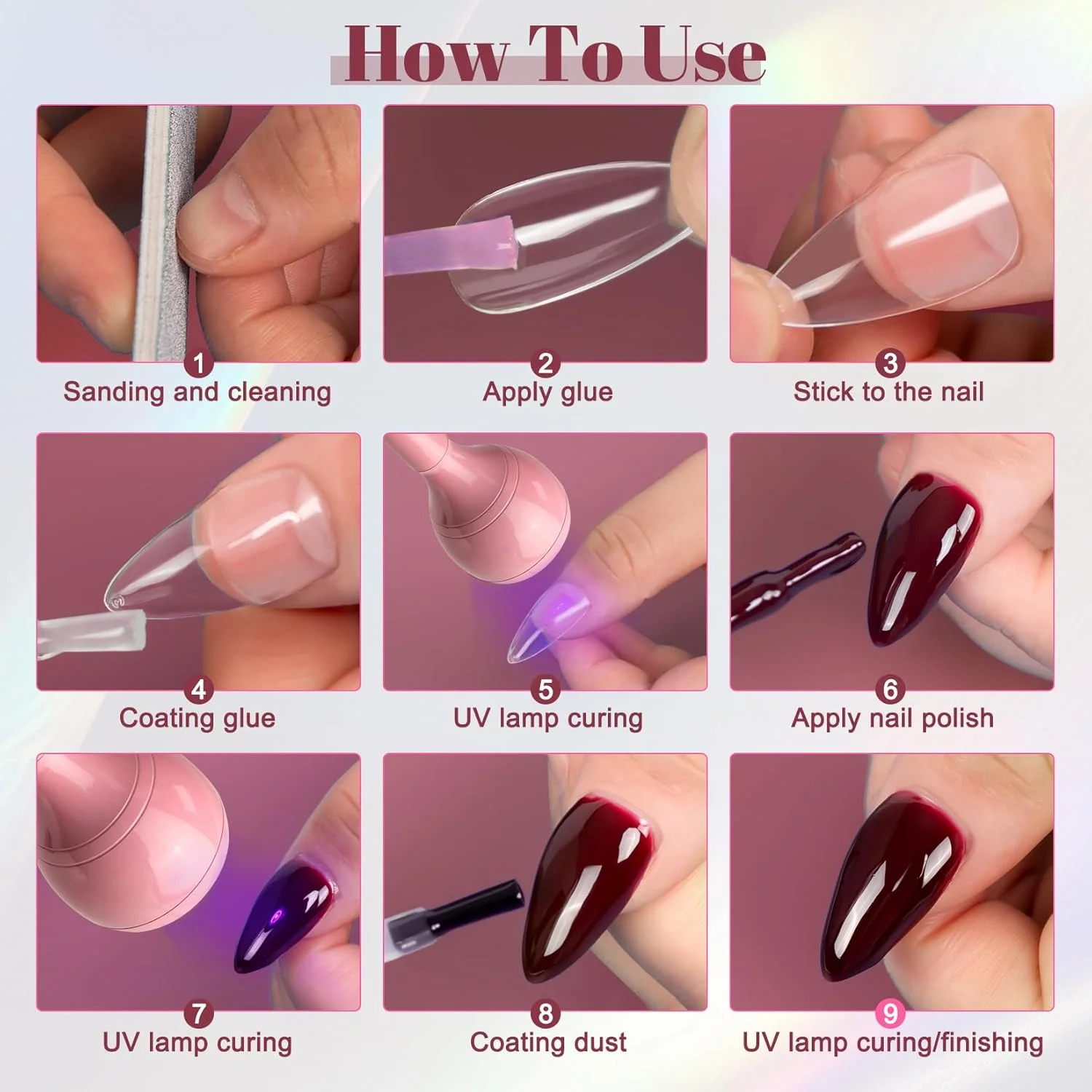 How To Use

1
Sanding and cleaning

2
Apply glue

3
Stick to the nail

4
Coating glue

5
UV lamp curing

6
Apply nail polish

7
UV lamp curing

8
Coating dust

9
UV lamp curing/finishing