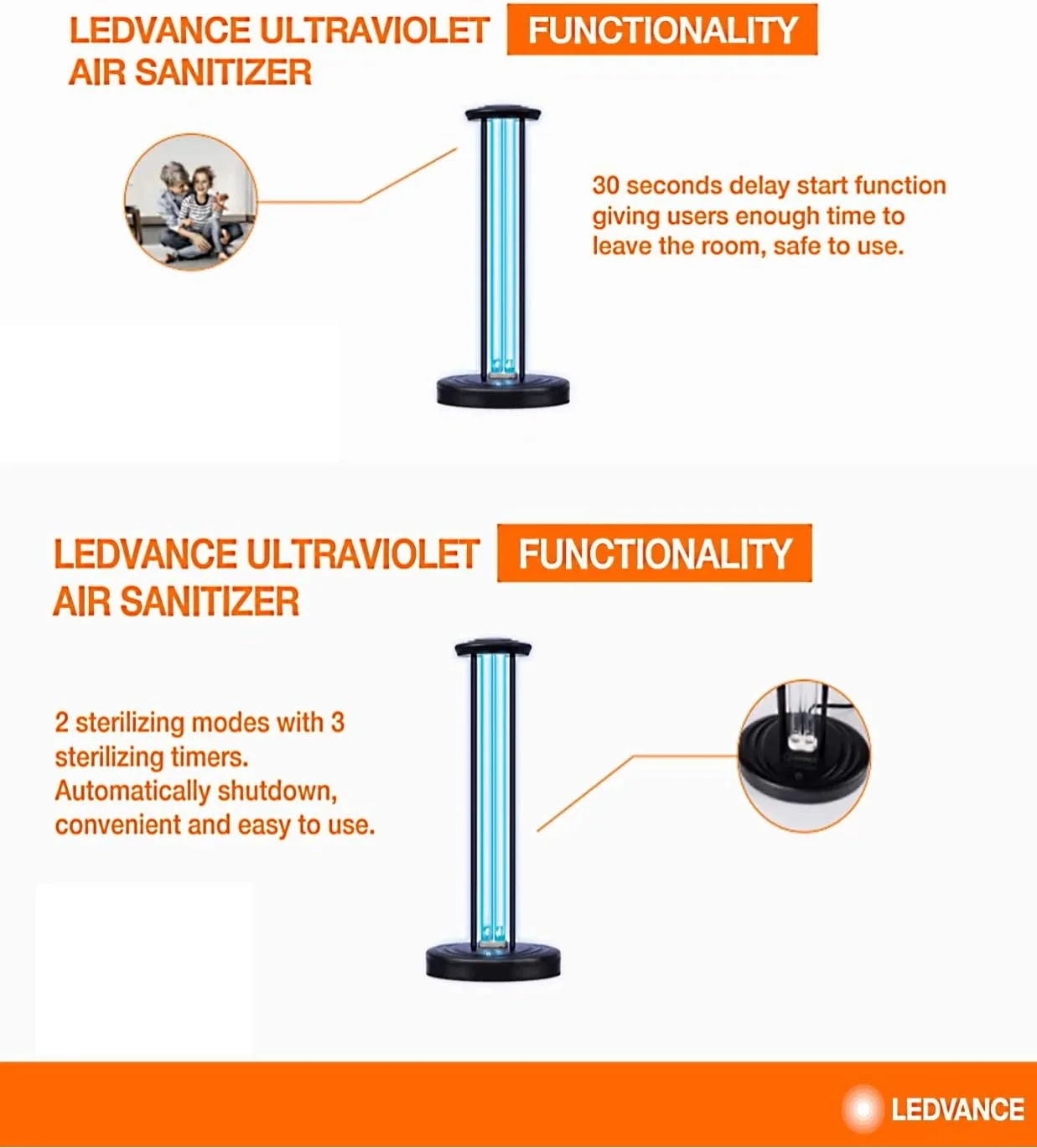 LEDVANCE ULTRAVIOLET AIR SANITIZER

FUNCTIONALITY

30 seconds delay start function giving users enough time to leave the room, safe to use.

LEDVANCE ULTRAVIOLET AIR SANITIZER

FUNCTIONALITY

2 sterilizing modes with 3 sterilizing timers.
Automatically shutdown, convenient and easy to use.

LEDVANCE