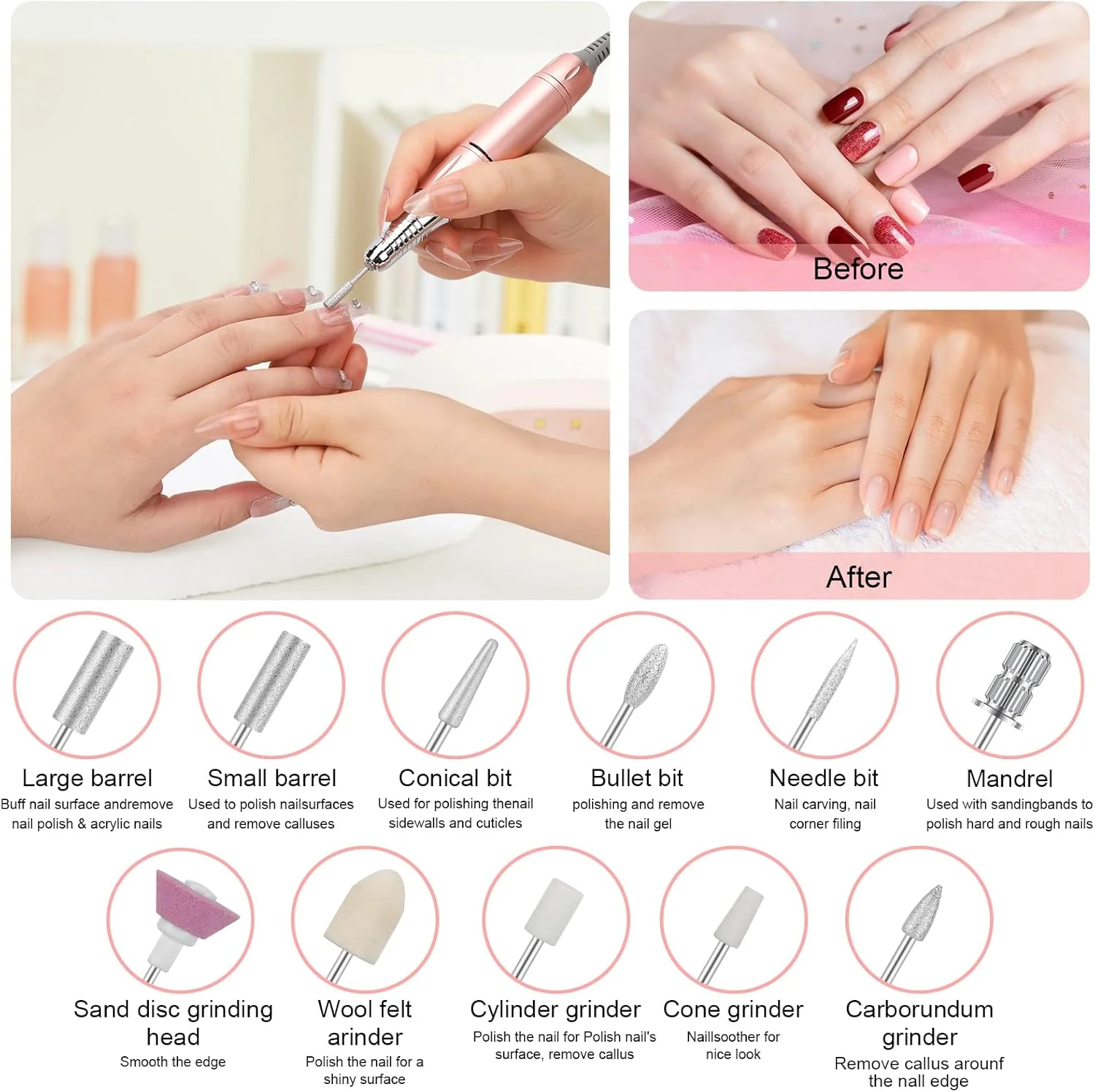 Before

After

Large barrel
Buff nail surface andremove nail polish & acrylic nails

Small barrel
Used to polish nailsurfaces and remove calluses

Conical bit
Used for polishing thenail sidewalls and cuticles

Bullet bit
polishing and remove the nail gel

Needle bit
Nail carving, nail corner filing

Mandrel
Used with sandingbands to polish hard and rough nails

Sand disc grinding head
Smooth the edge

Wool felt arinder
Polish the nail for a shiny surface

Cylinder grinder
Polish the nail for Polish nail's surface, remove callus

Cone grinder
Naillsoother for nice look

Carborundum grinder
Remove callus arounf the nall edge