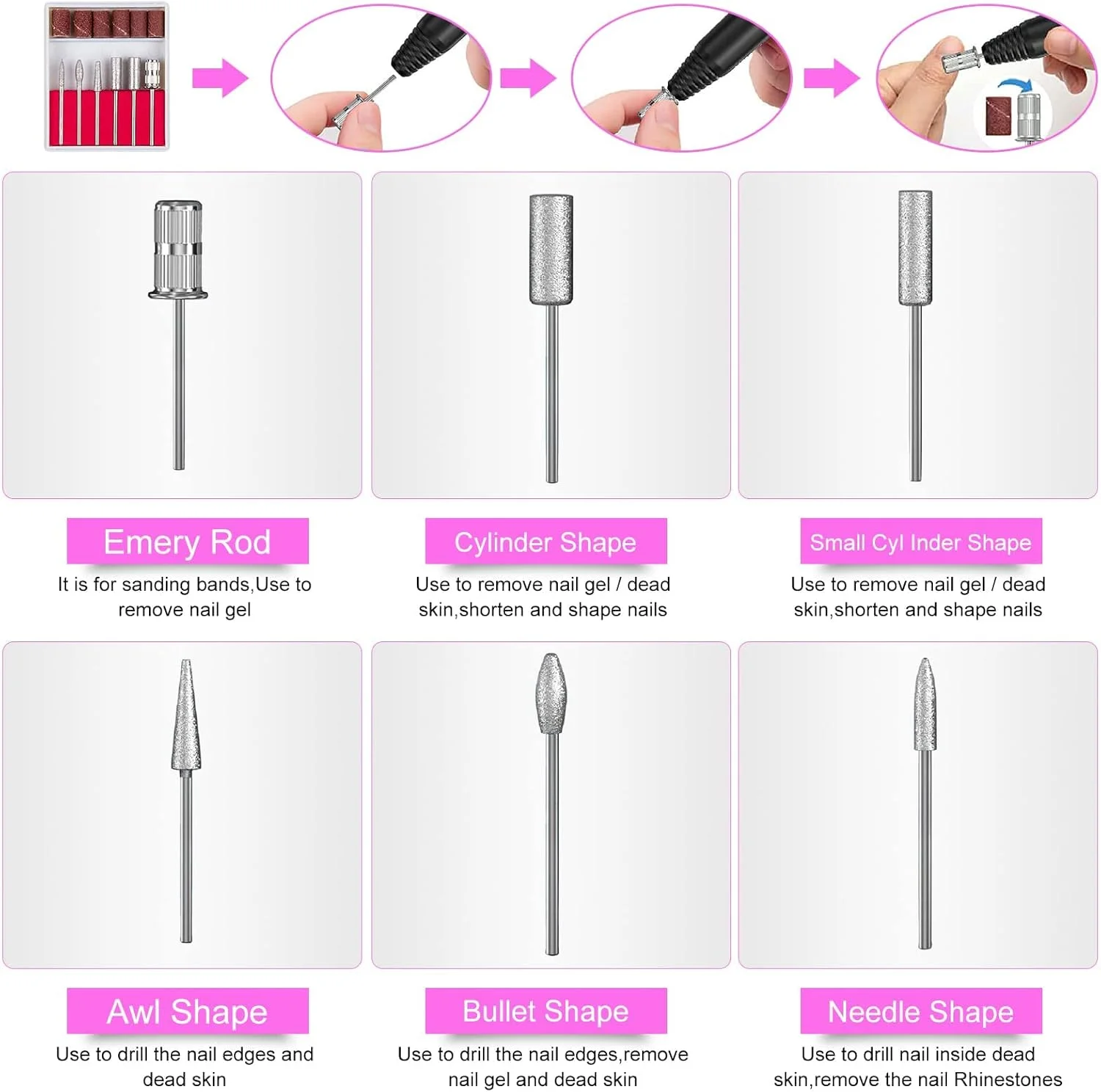 Emery Rod

It is for sanding bands,Use to remove nail gel

Cylinder Shape

Use to remove nail gel / dead skin,shorten and shape nails

Small Cyl Inder Shape

Use to remove nail gel / dead skin,shorten and shape nails

Awl Shape

Use to drill the nail edges and dead skin

Bullet Shape

Use to drill the nail edges,remove nail gel and dead skin

Needle Shape

Use to drill nail inside dead skin,remove the nail Rhinestones