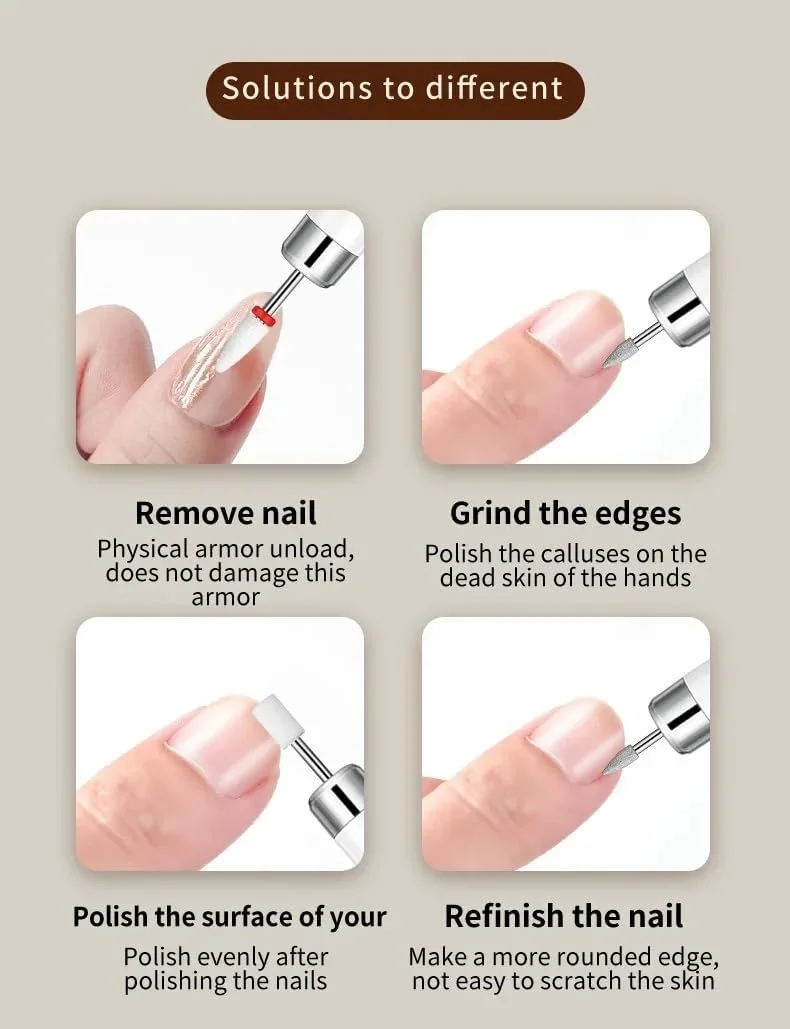 Solutions to different

Remove nail

Physical armor unload, does not damage this armor

Grind the edges

Polish the calluses on the dead skin of the hands

Polish the surface of your

Polish evenly after polishing the nails

Refinish the nail

Make a more rounded edge, not easy to scratch the skin