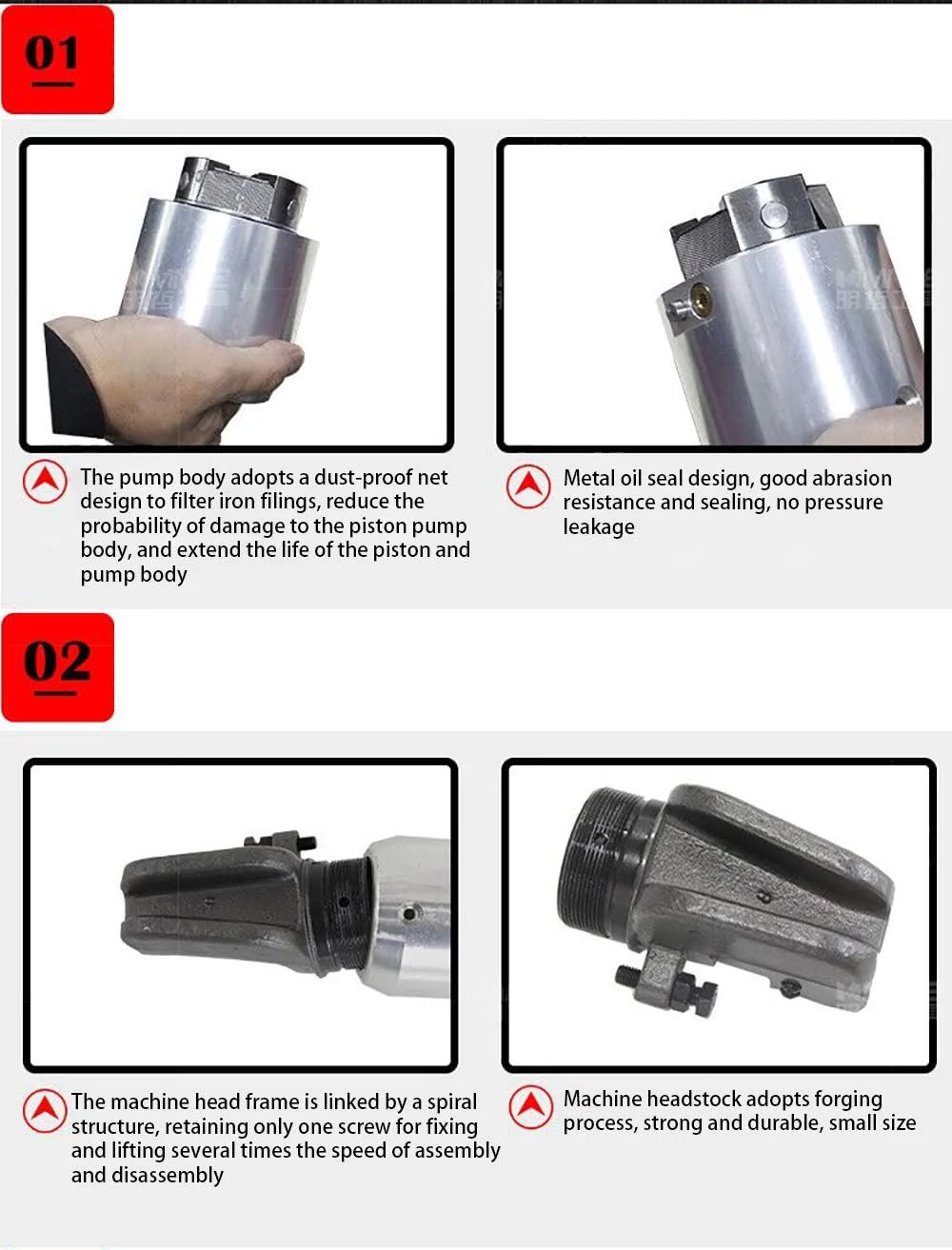 01

The pump body adopts a dust-proof net design to filter iron filings, reduce the probability of damage to the piston pump body, and extend the life of the piston and pump body

Metal oil seal design, good abrasion resistance and sealing, no pressure leakage

02

The machine head frame is linked by a spiral structure, retaining only one screw for fixing and lifting several times the speed of assembly and disassembly

Machine headstock adopts forging process, strong and durable, small size