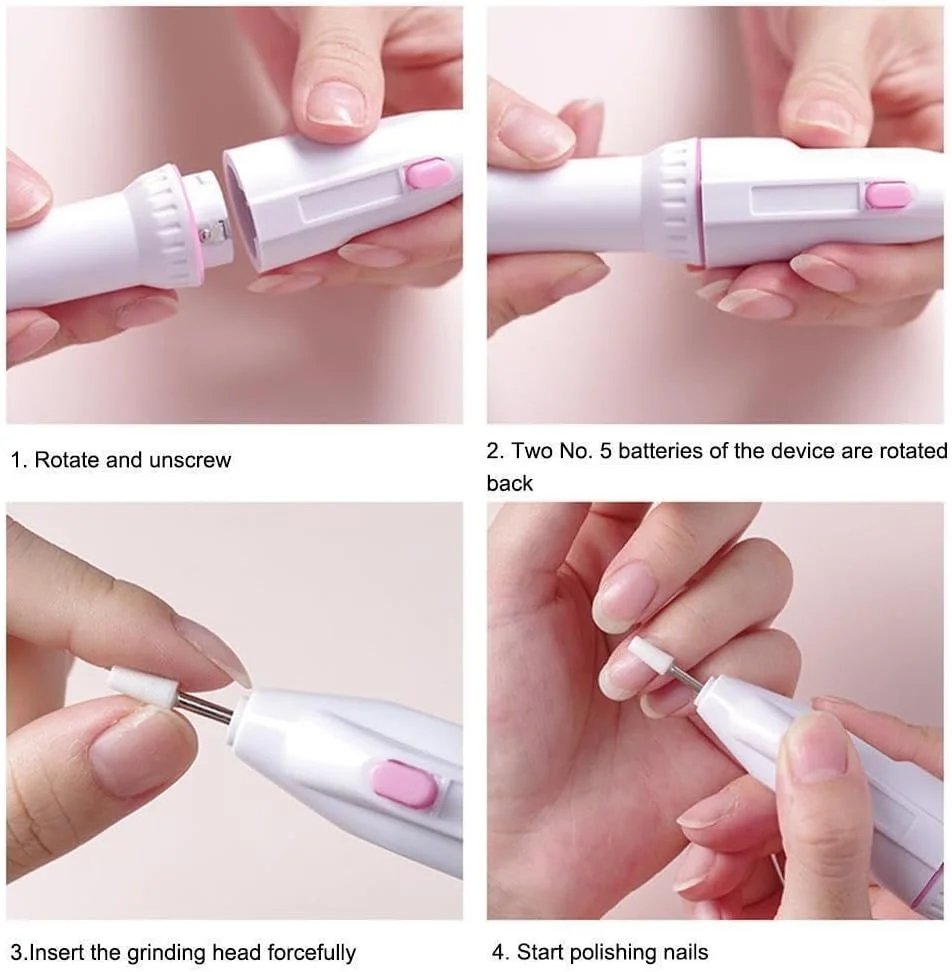 1. Rotate and unscrew

2. Two No. 5 batteries of the device are rotated back

3.Insert the grinding head forcefully

4. Start polishing nails