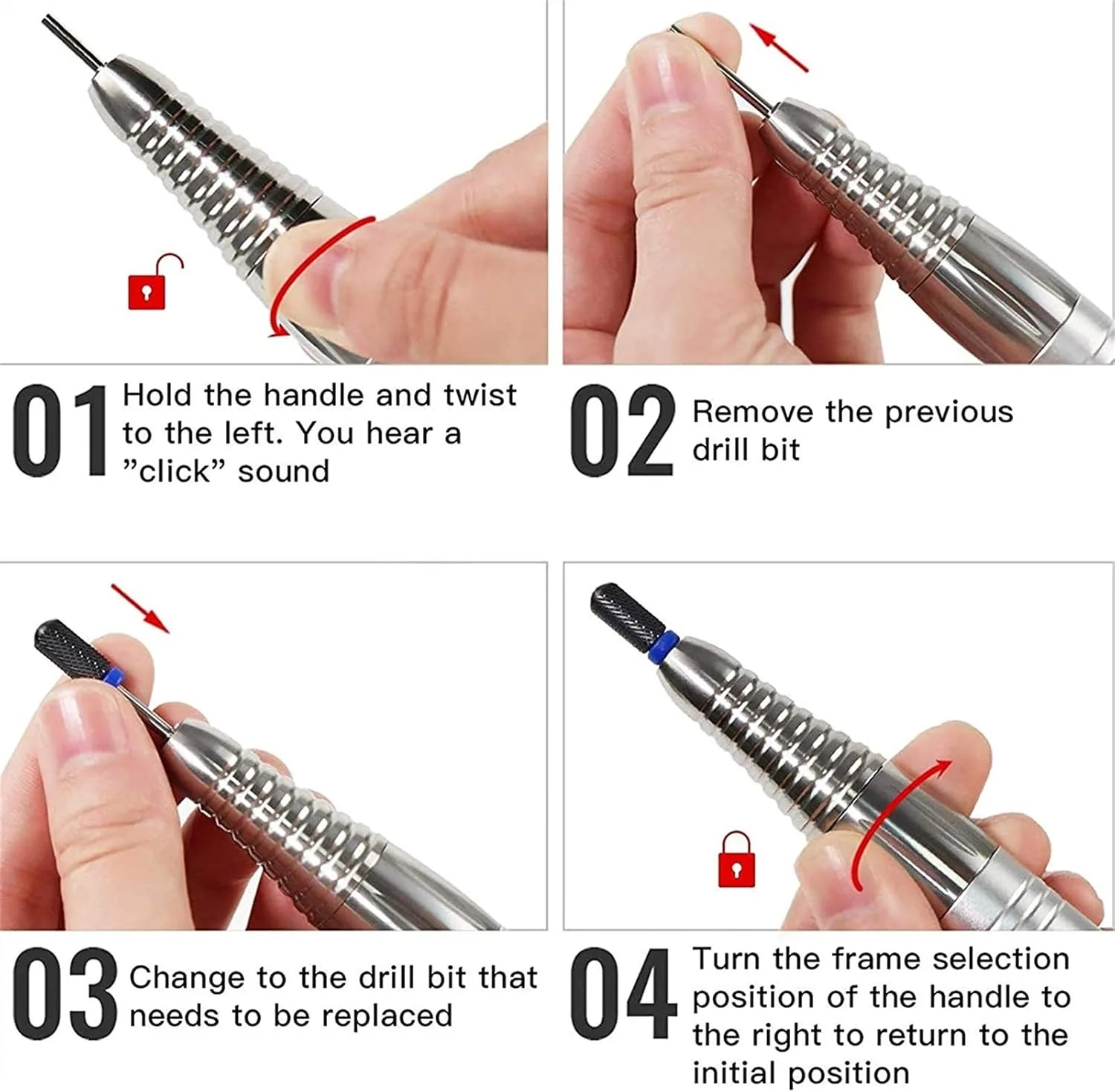 01 Hold the handle and twist to the left. You hear a ”click” sound

02 Remove the previous drill bit

03 Change to the drill bit that needs to be replaced

04 Turn the frame selection position of the handle to the right to return to the initial position