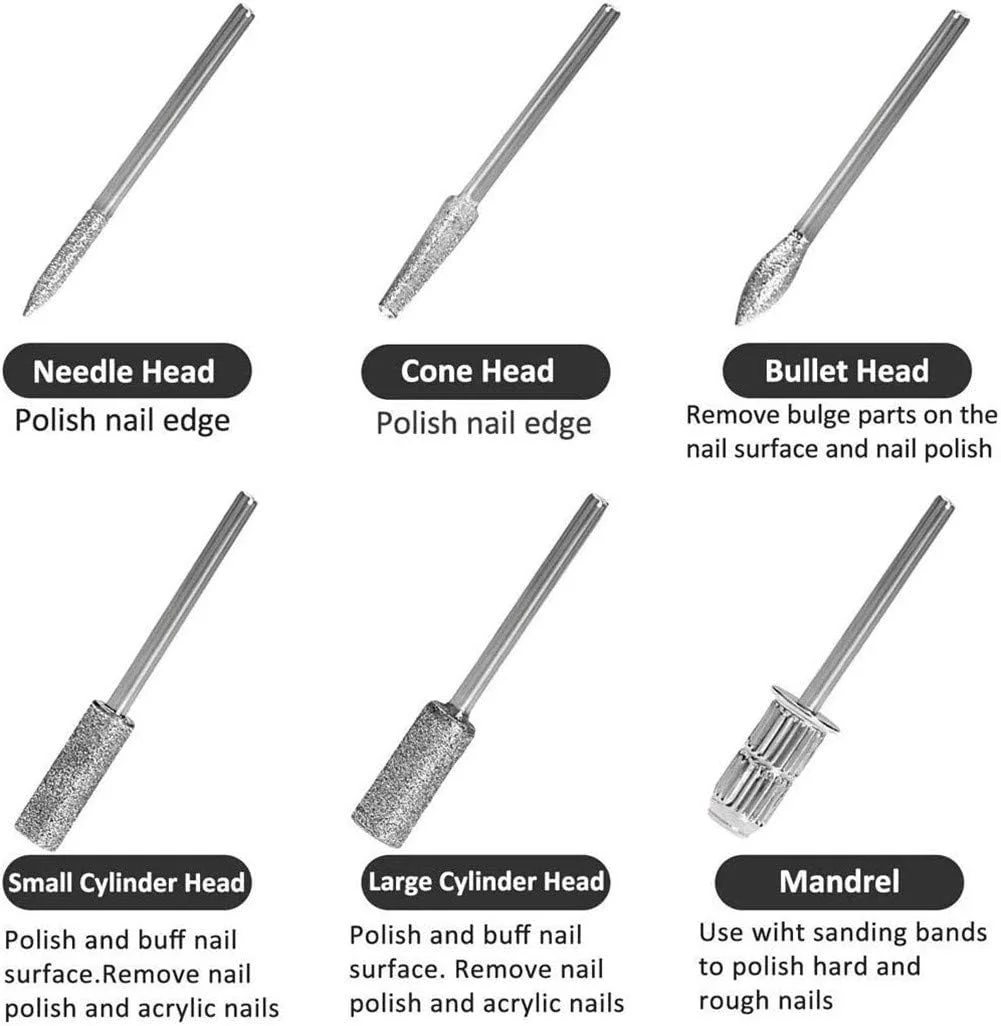 Needle Head
Polish nail edge

Cone Head
Polish nail edge

Bullet Head
Remove bulge parts on the nail surface and nail polish

Small Cylinder Head
Polish and buff nail surface.Remove nail polish and acrylic nails

Large Cylinder Head
Polish and buff nail surface. Remove nail polish and acrylic nails

Mandrel
Use wiht sanding bands to polish hard and rough nails