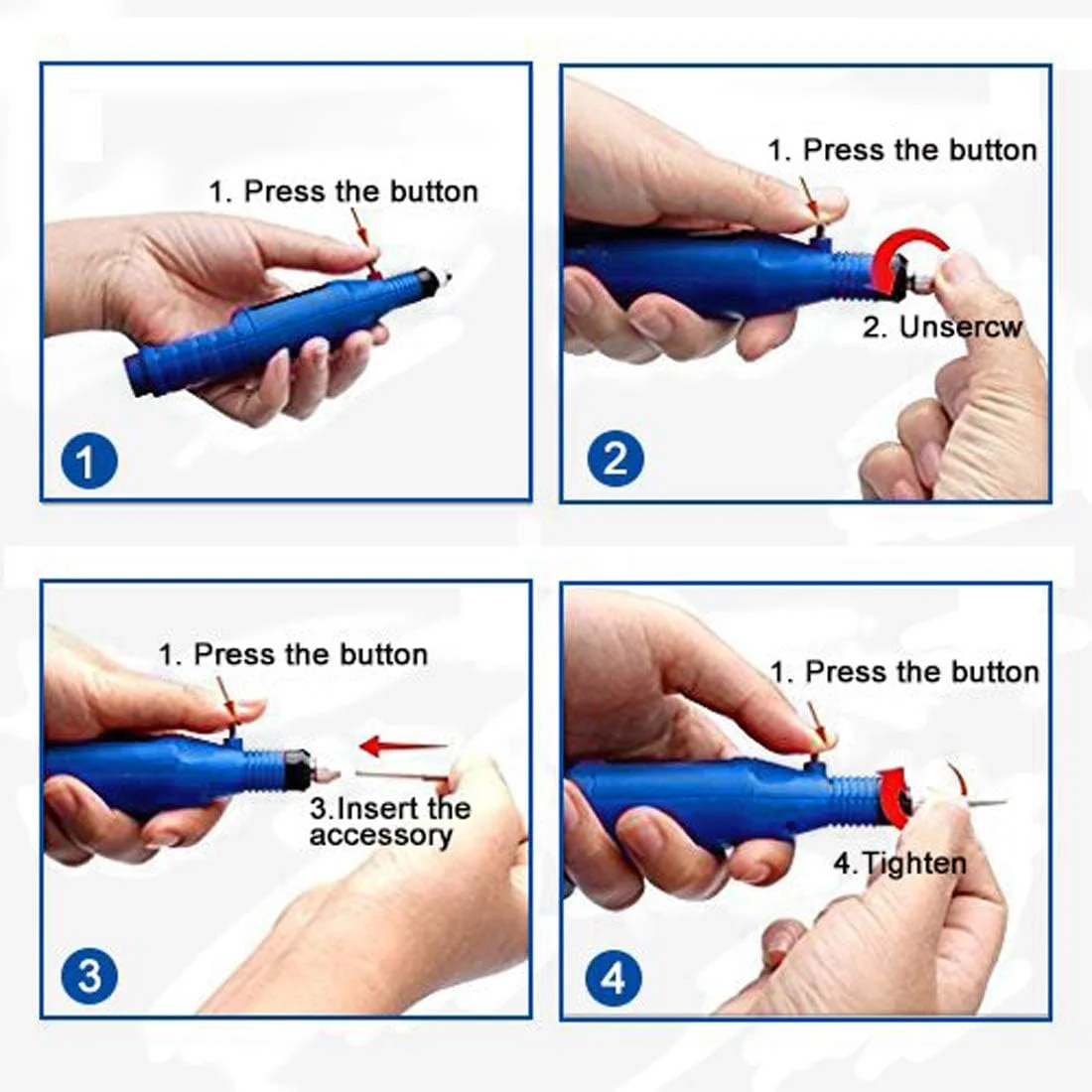 1. Press the button

1

1. Press the button

2. Unsercw

2

1. Press the button

3.Insert the accessory

3

1. Press the button

4.Tighten

4