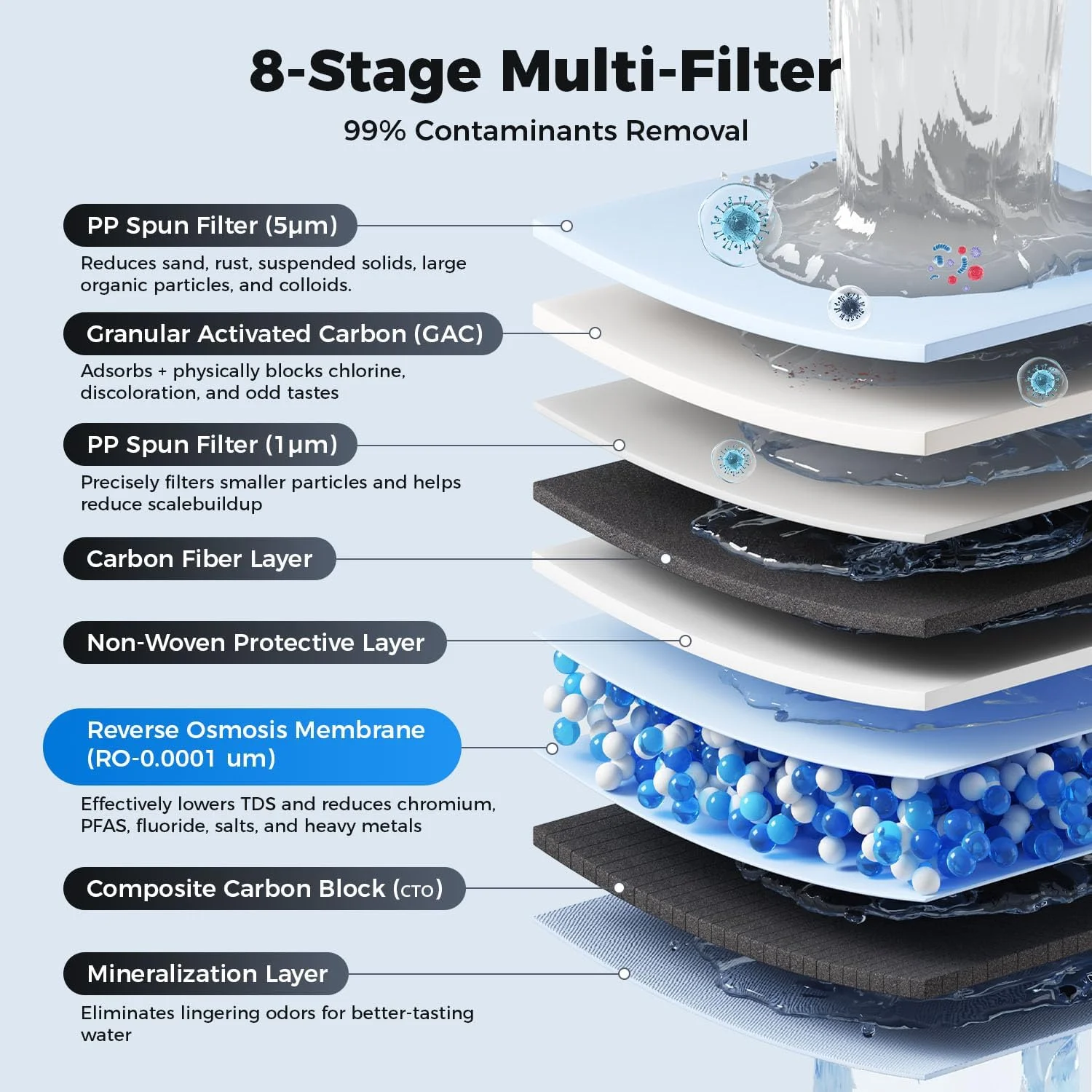 8-Stage Multi-Filter
99% Contaminants Removal

PP Spun Filter (5μm)
Reduces sand, rust, suspended solids, large organic particles, and colloids.

Granular Activated Carbon (GAC)
Adsorbs + physically blocks chlorine, discoloration, and odd tastes

PP Spun Filter (1μm)
Precisely filters smaller particles and helps reduce scalebuildup

Carbon Fiber Layer

Non-Woven Protective Layer

Reverse Osmosis Membrane (RO-0.0001 um)
Effectively lowers TDS and reduces chromium, PFAS, fluoride, salts, and heavy metals

Composite Carbon Block (CTO)

Mineralization Layer
Eliminates lingering odors for better-tasting water