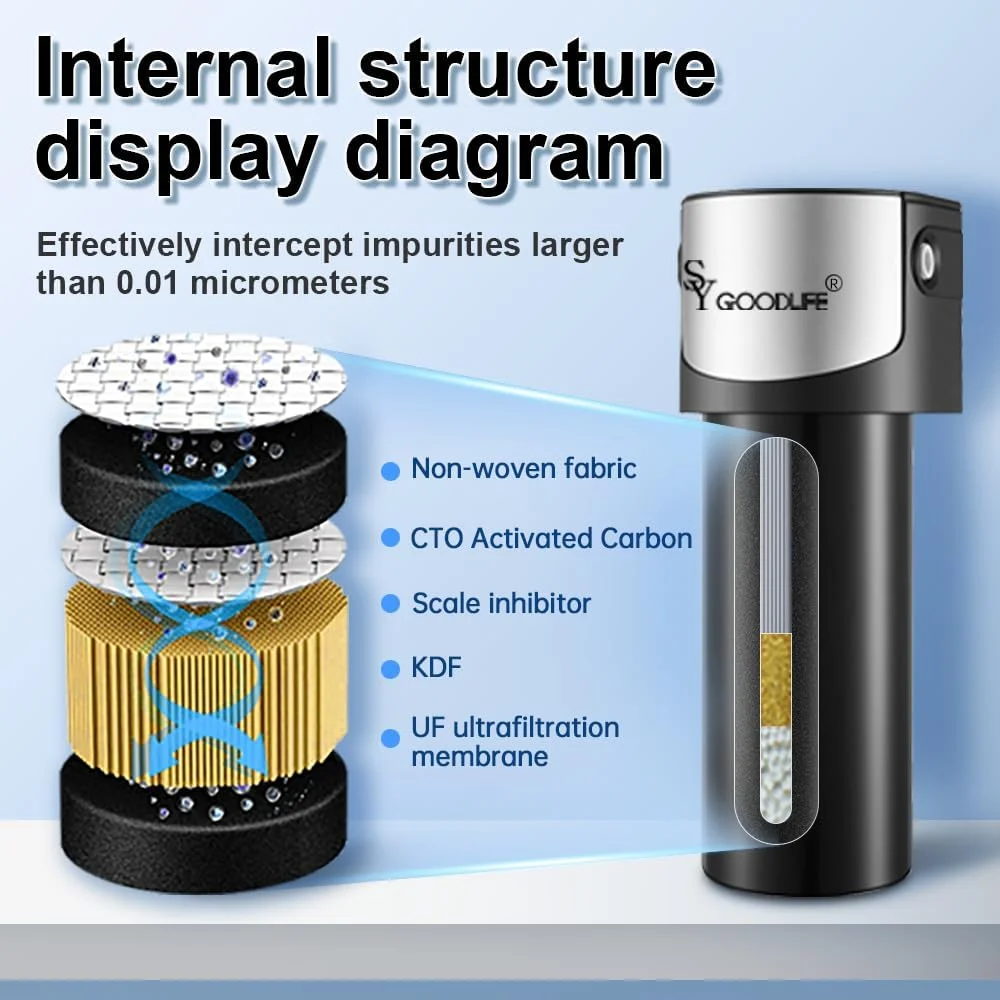 Internal structure display diagram

Effectively intercept impurities larger than 0.01 micrometers

SY GOODLIFE®

Non-woven fabric

CTO Activated Carbon

Scale inhibitor

KDF

UF ultrafiltration membrane