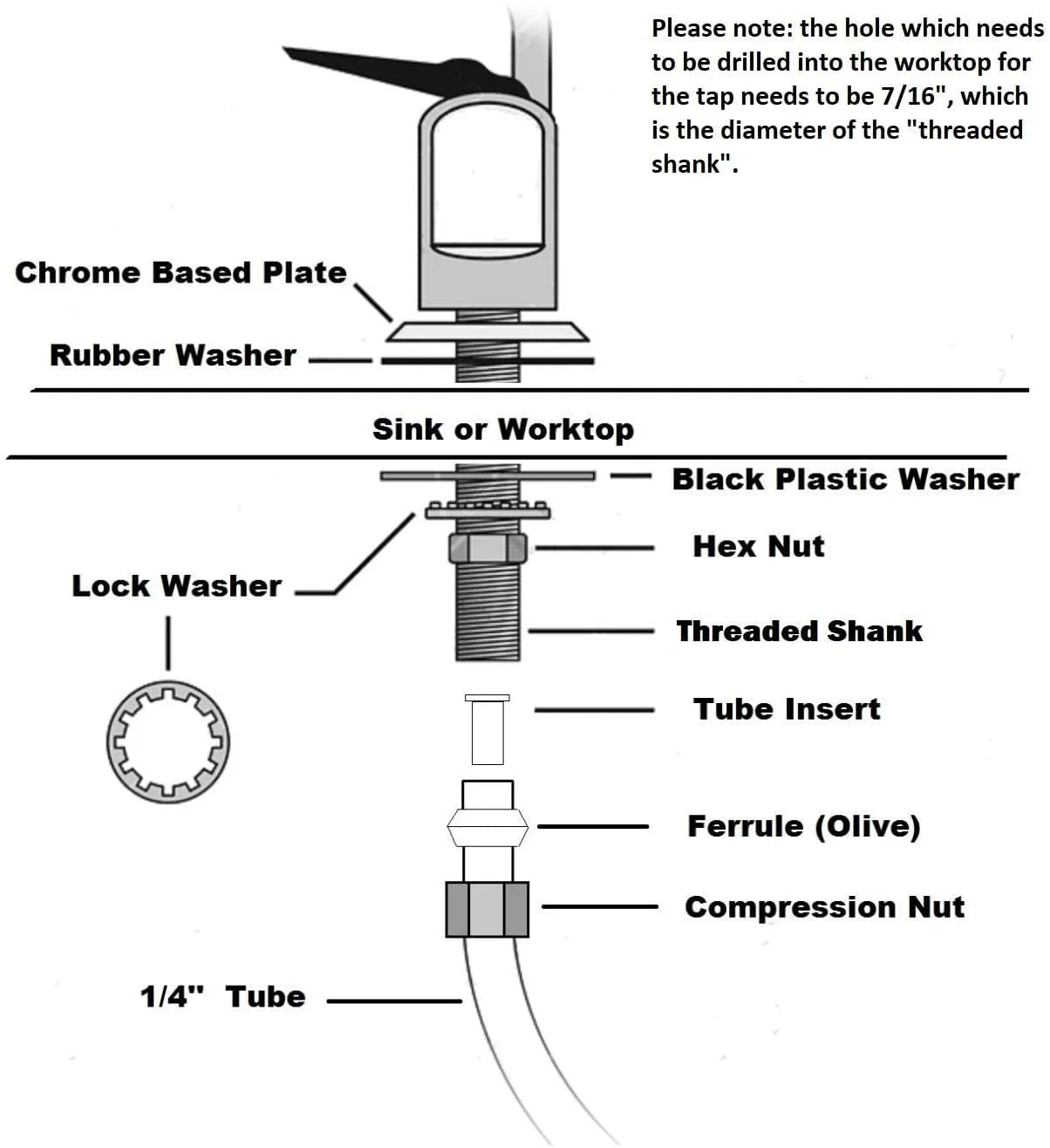 Please note: the hole which needs to be drilled into the worktop for the tap needs to be 7/16", which is the diameter of the "threaded shank".

Chrome Based Plate

Rubber Washer

Sink or Worktop

Black Plastic Washer

Hex Nut

Lock Washer

Threaded Shank

Tube Insert

Ferrule (Olive)

Compression Nut

1/4" Tube