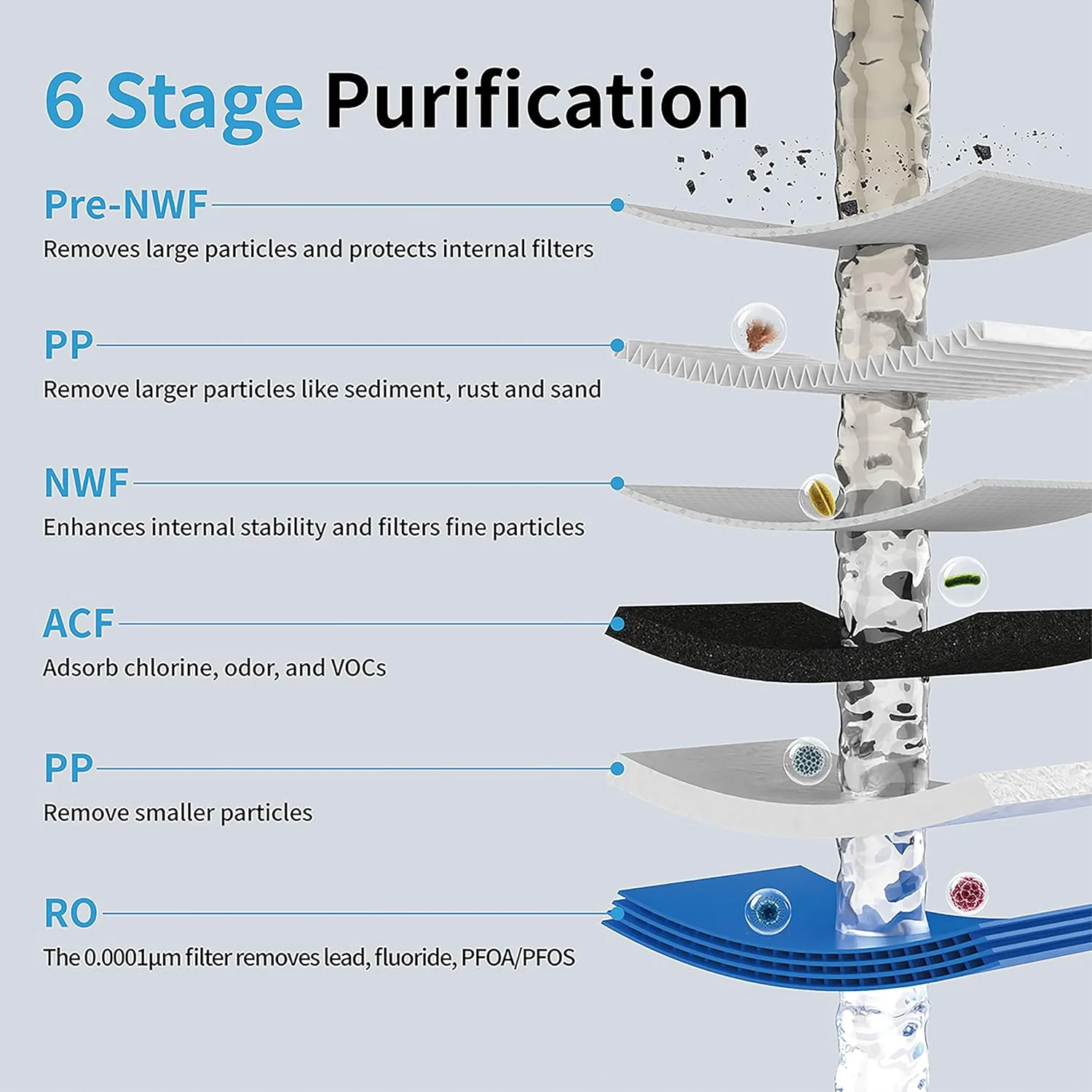 6 Stage Purification

Pre-NWF
Removes large particles and protects internal filters

PP
Remove larger particles like sediment, rust and sand

NWF
Enhances internal stability and filters fine particles

ACF
Adsorb chlorine, odor, and VOCs

PP
Remove smaller particles

RO
The 0.0001μm filter removes lead, fluoride, PFOA/PFOS