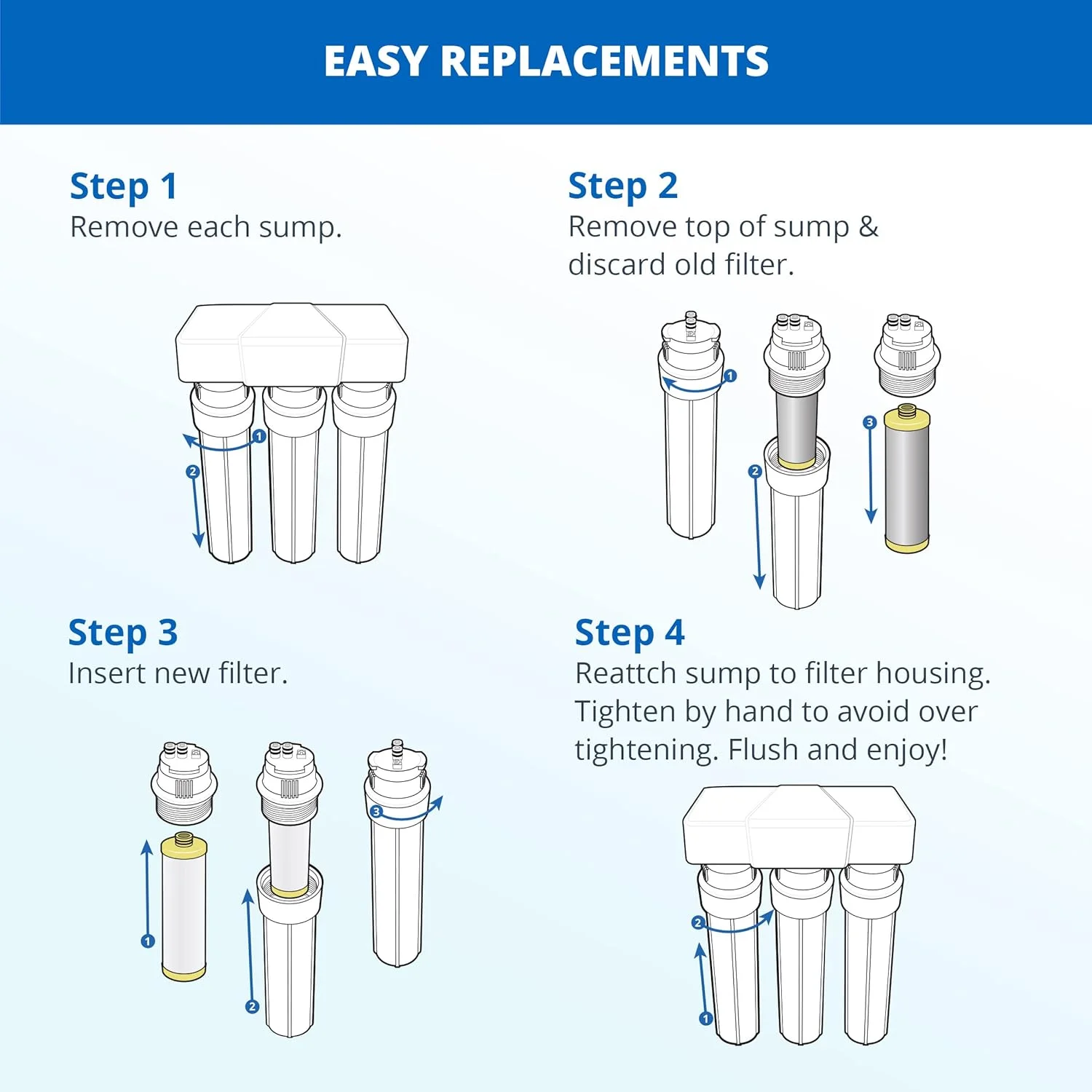 EASY REPLACEMENTS

Step 1
Remove each sump.

1
2

Step 2
Remove top of sump & discard old filter.

1
2
3

Step 3
Insert new filter.

1
2
3

Step 4
Reattch sump to filter housing. Tighten by hand to avoid over tightening. Flush and enjoy!

2
1