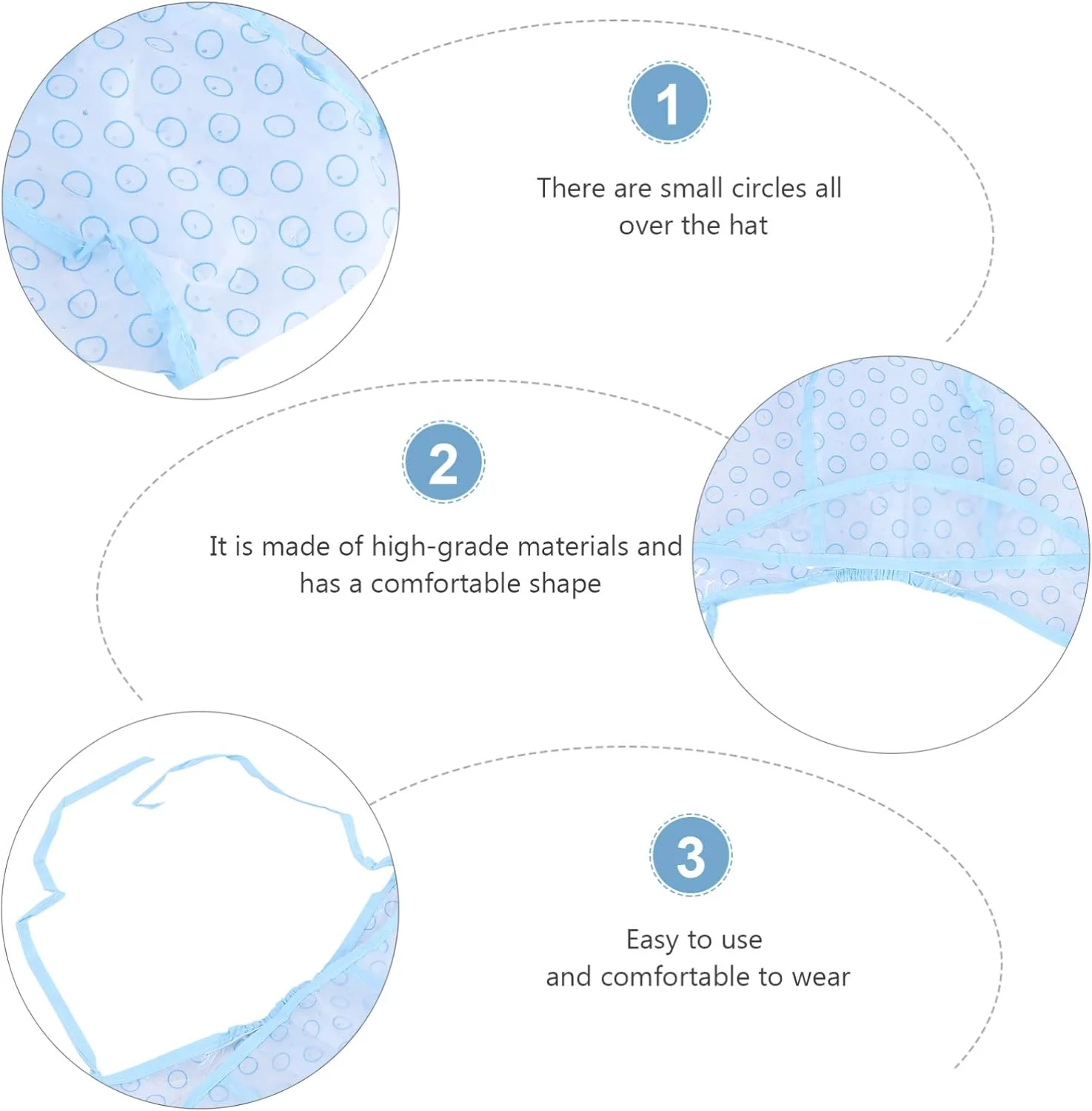 1

There are small circles all over the hat

2

It is made of high-grade materials and has a comfortable shape

3

Easy to use and comfortable to wear