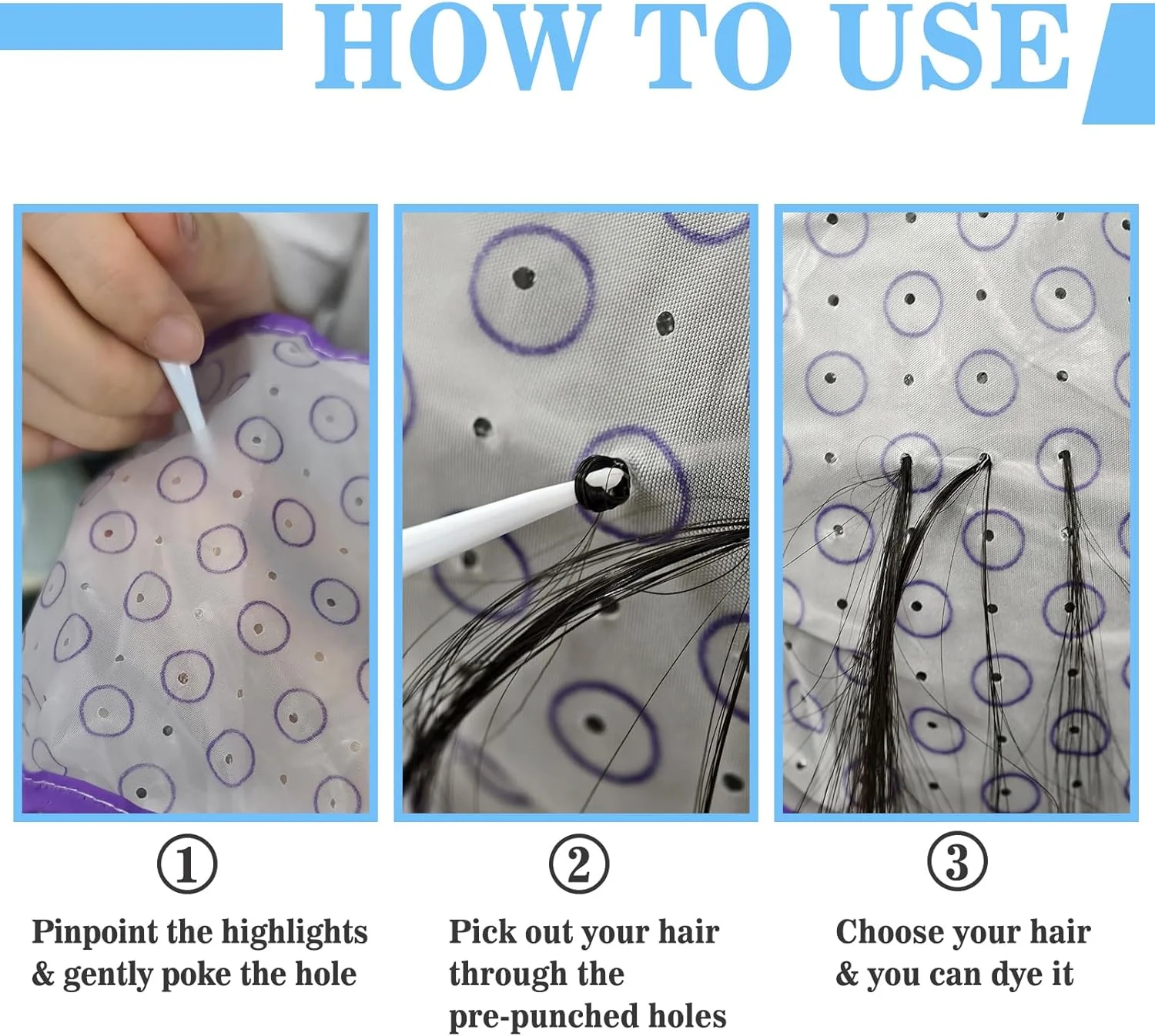 HOW TO USE

①

Pinpoint the highlights & gently poke the hole

②

Pick out your hair through the pre-punched holes

③

Choose your hair & you can dye it