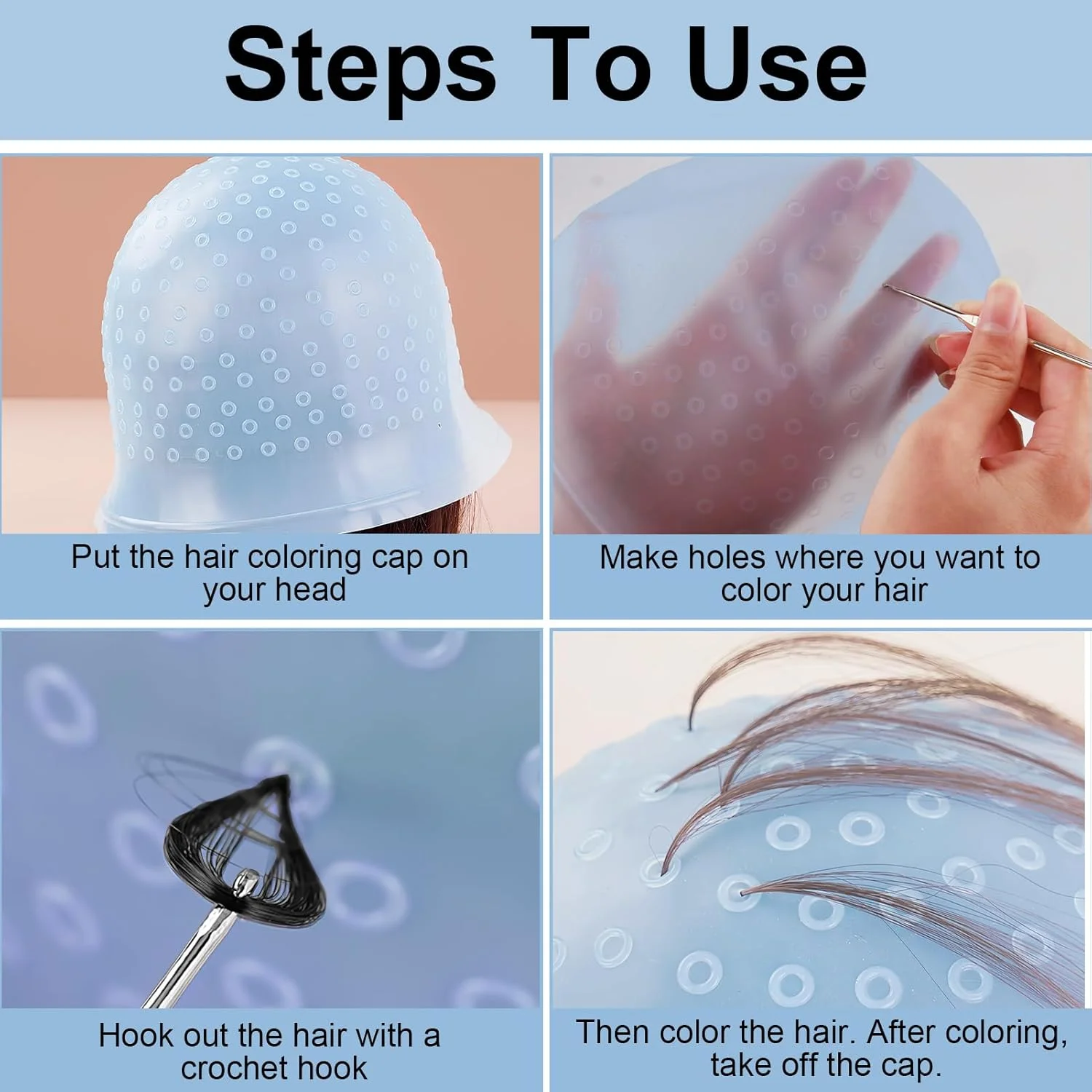 Steps To Use

Put the hair coloring cap on your head

Make holes where you want to color your hair

Hook out the hair with a crochet hook

Then color the hair. After coloring, take off the cap.