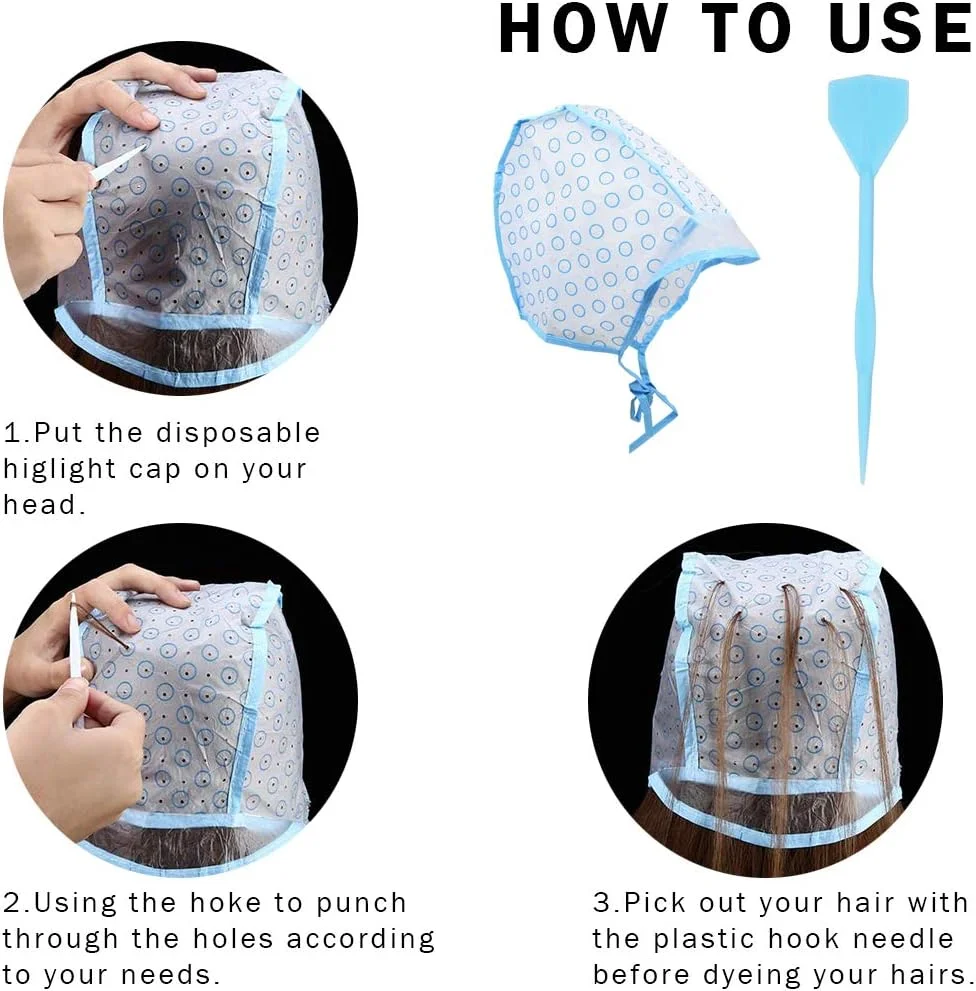 HOW TO USE

1.Put the disposable higlight cap on your head.

2.Using the hoke to punch through the holes according to your needs.

3.Pick out your hair with the plastic hook needle before dyeing your hairs.