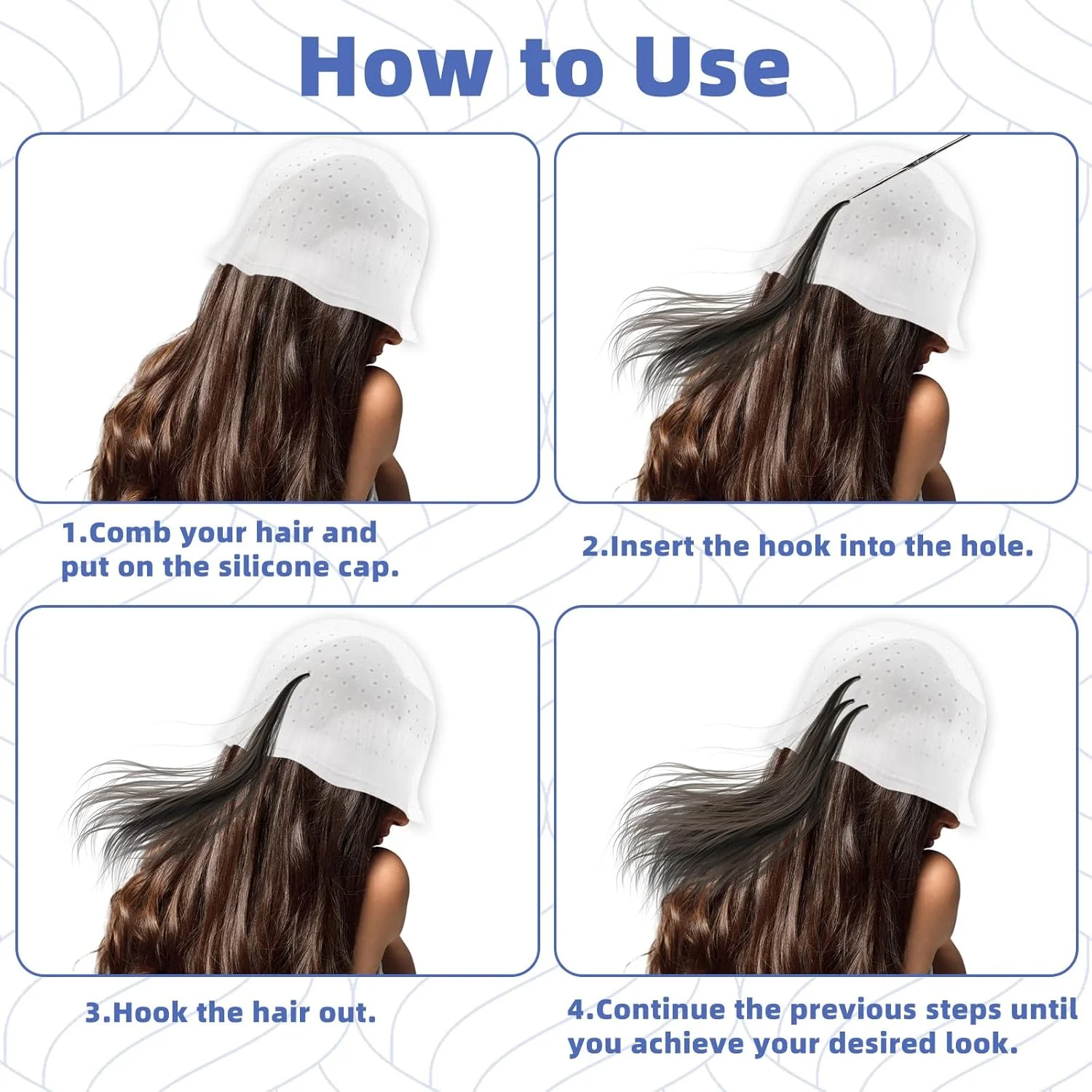 How to Use

1.Comb your hair and put on the silicone cap.

2.Insert the hook into the hole.

3.Hook the hair out.

4.Continue the previous steps until you achieve your desired look.