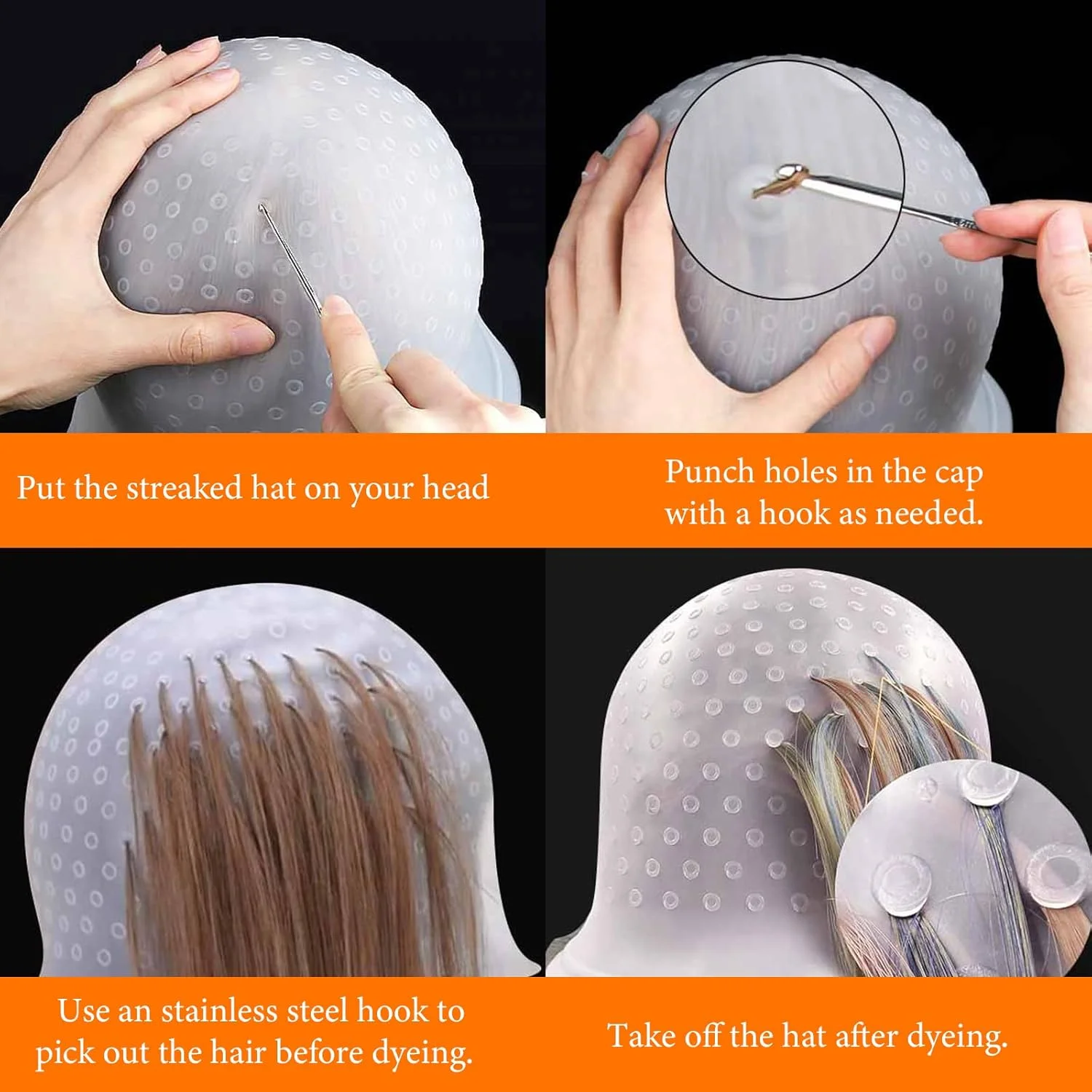 Put the streaked hat on your head

Punch holes in the cap with a hook as needed.

Use an stainless steel hook to pick out the hair before dyeing.

Take off the hat after dyeing.