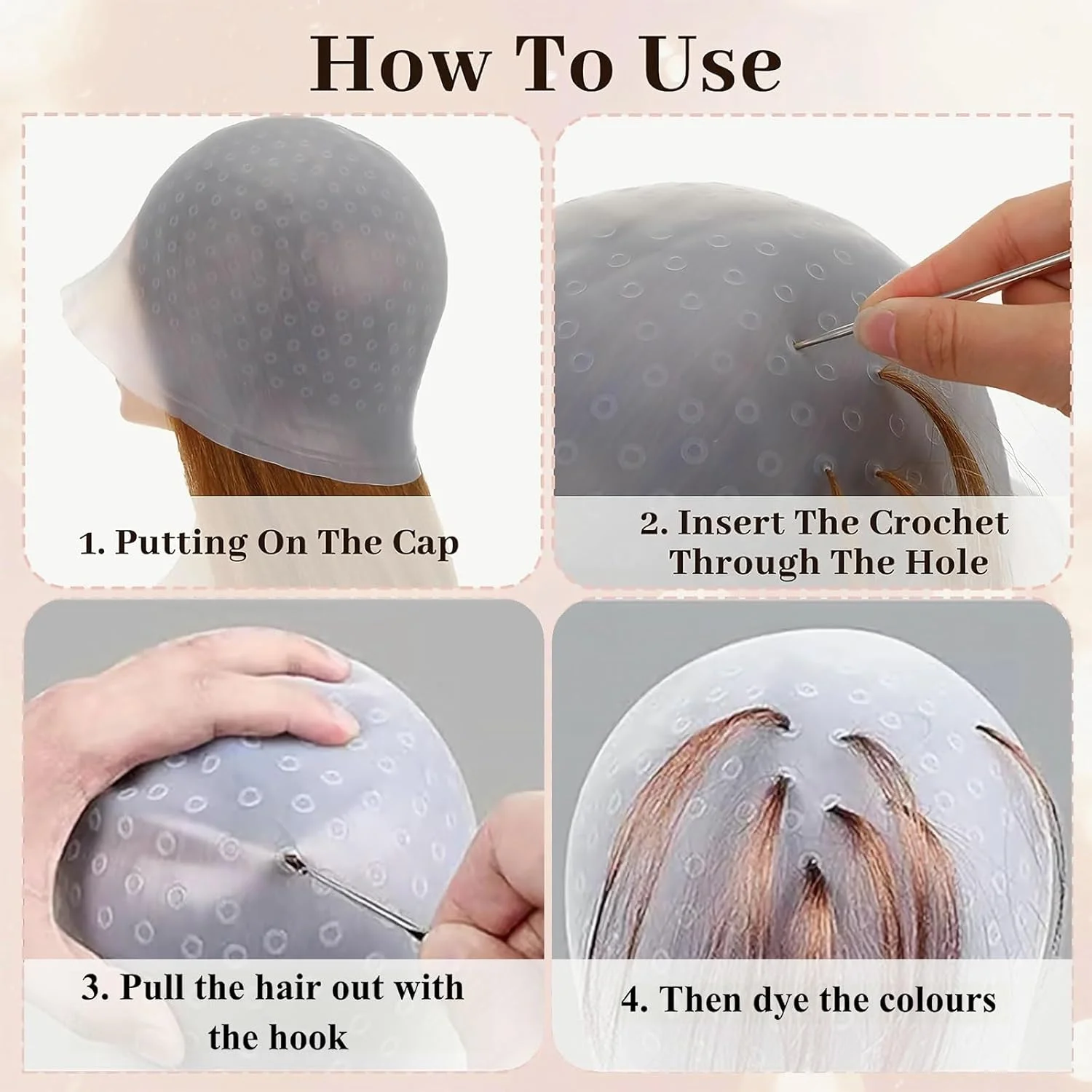 How To Use

1. Putting On The Cap

2. Insert The Crochet Through The Hole

3. Pull the hair out with the hook

4. Then dye the colours