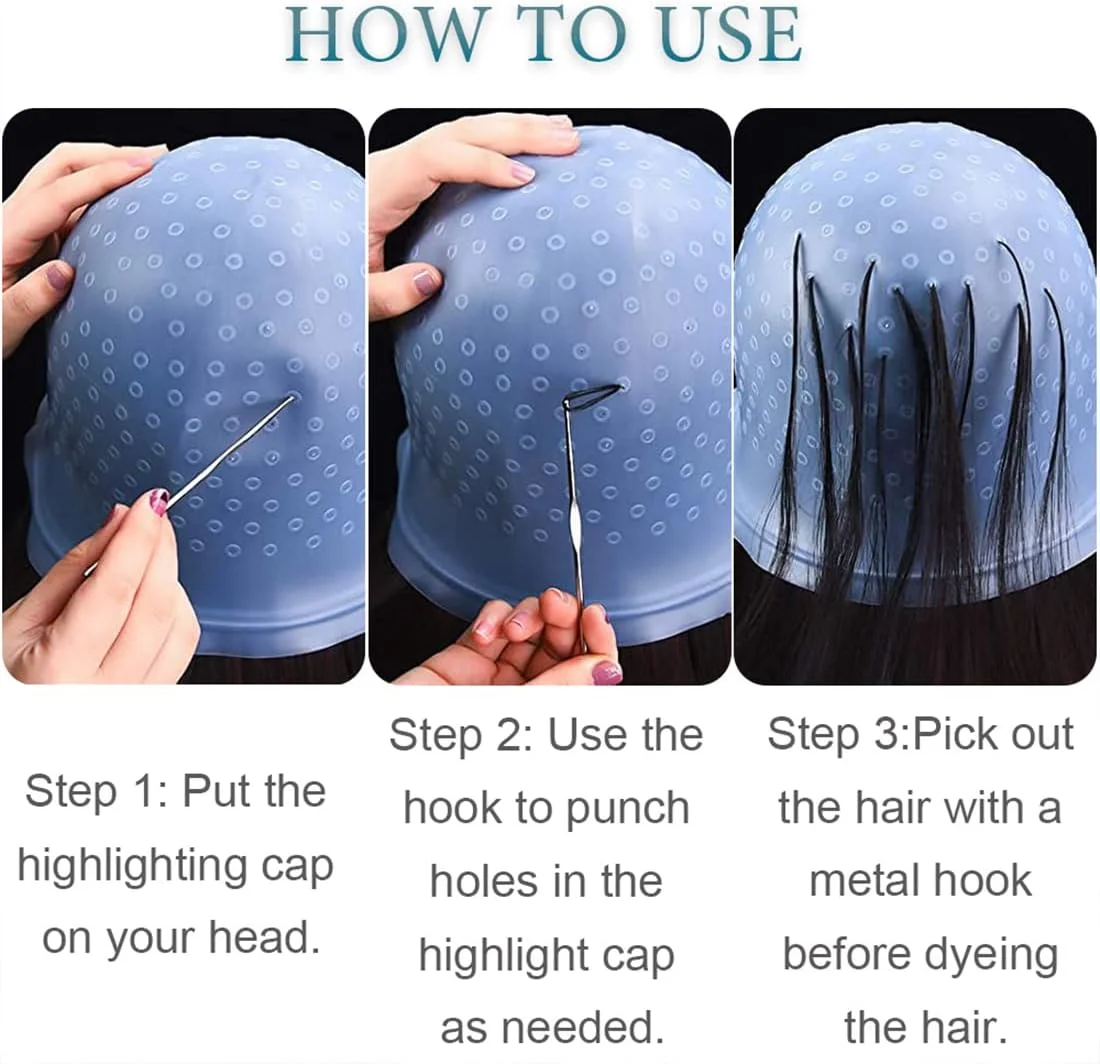 HOW TO USE

Step 1: Put the highlighting cap on your head.

Step 2: Use the hook to punch holes in the highlight cap as needed.

Step 3:Pick out the hair with a metal hook before dyeing the hair.