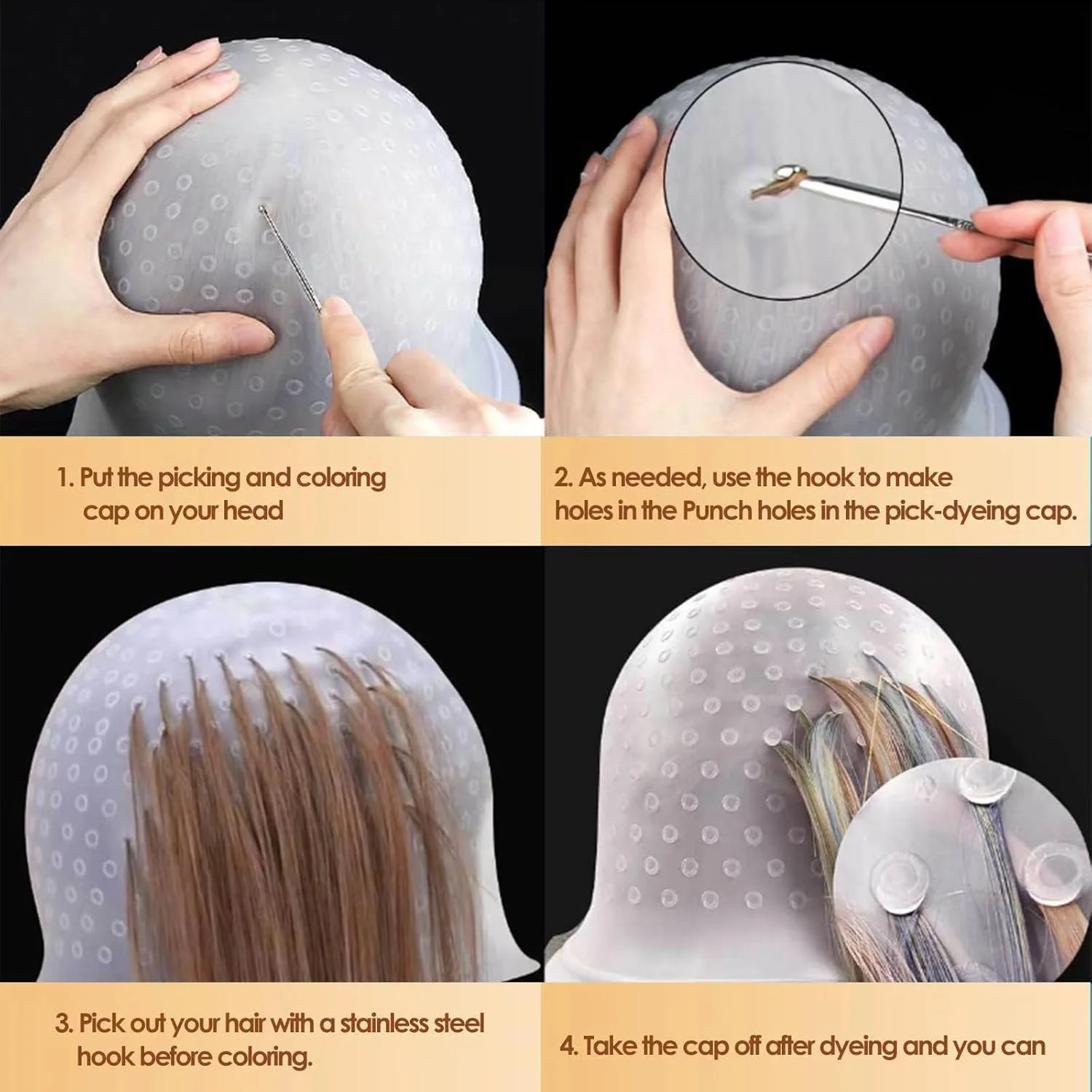 1. Put the picking and coloring cap on your head

2. As needed, use the hook to make holes in the Punch holes in the pick-dyeing cap.

3. Pick out your hair with a stainless steel hook before coloring.

4. Take the cap off after dyeing and you can