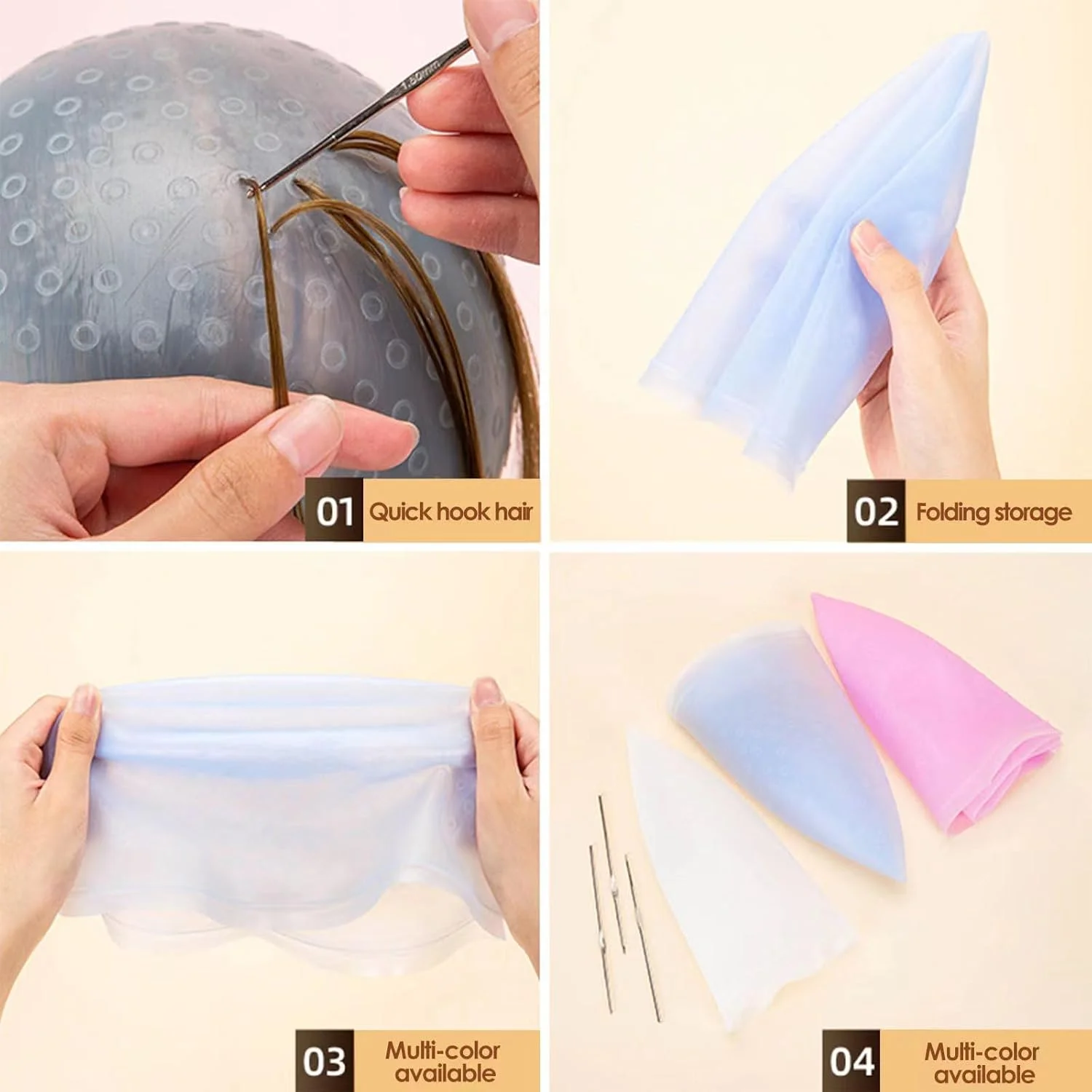 1.50mm

01 Quick hook hair

02 Folding storage

03 Multi-color available

04 Multi-color available